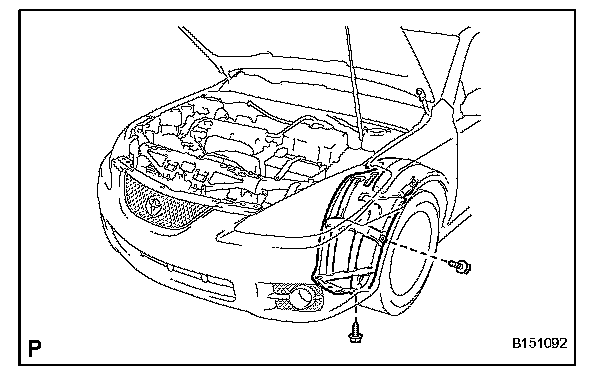 P

B151092