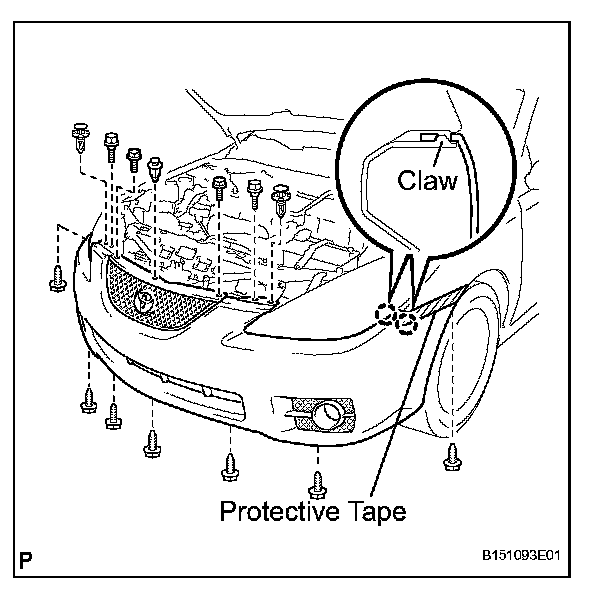 Claw

Protective Tape

P

B151093E01