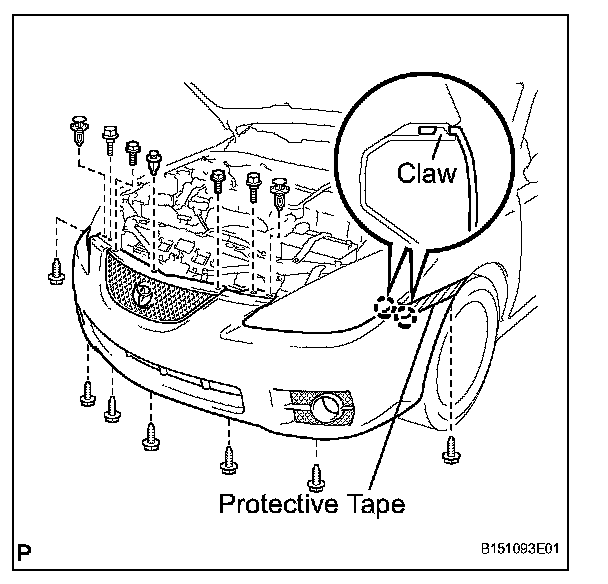 Claw

Protective Tape

P

B151093E01