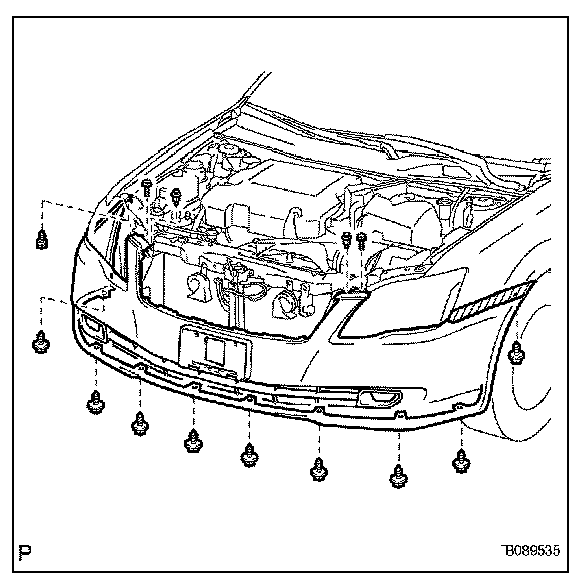 P

B089535