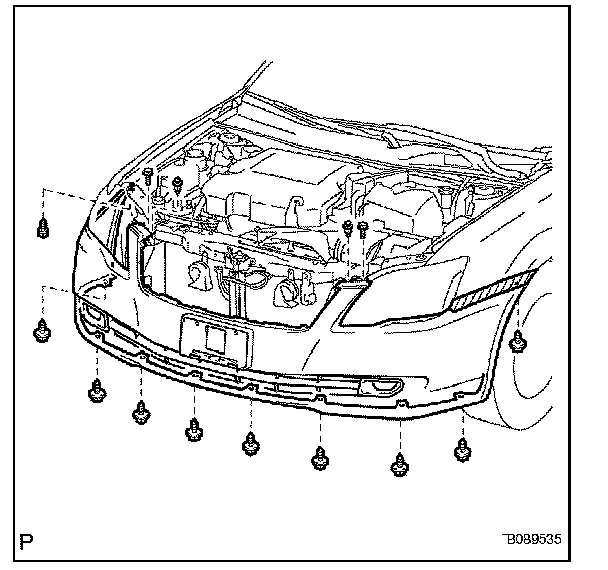 P

B089535