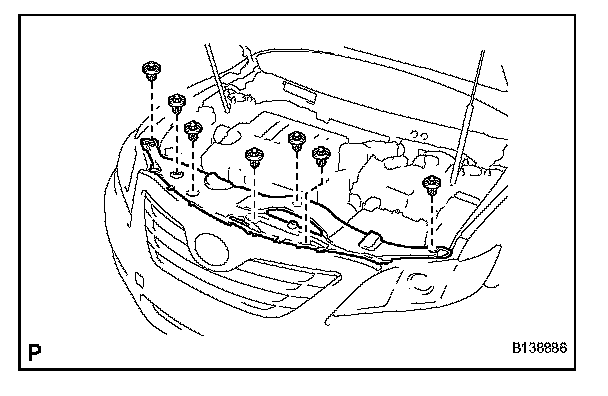 P

B138886