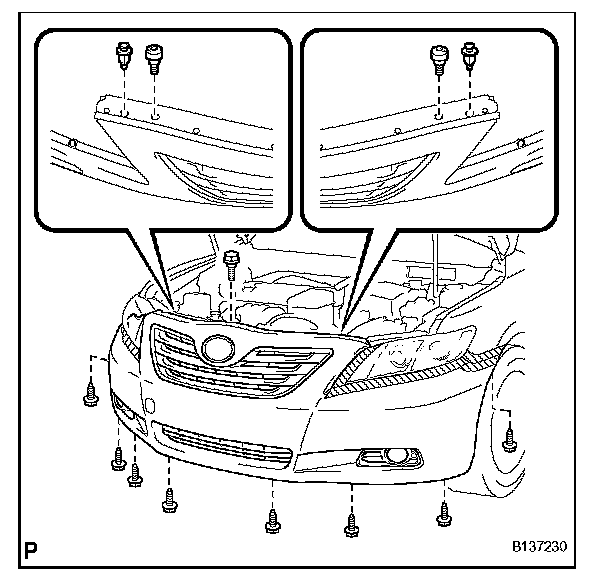 P

B137230