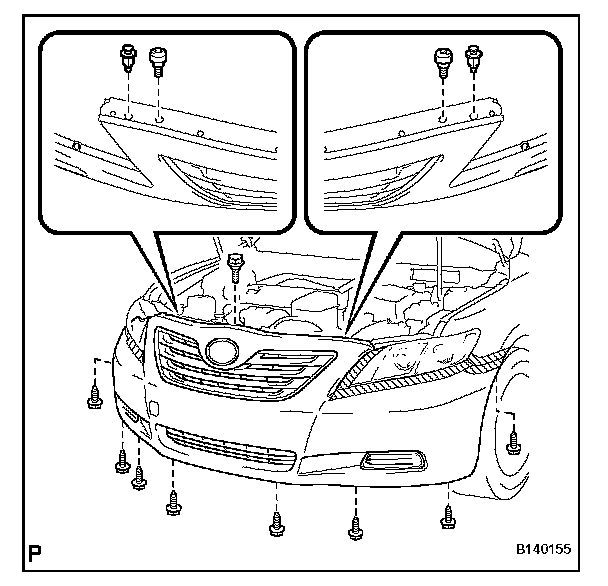 P

B140155