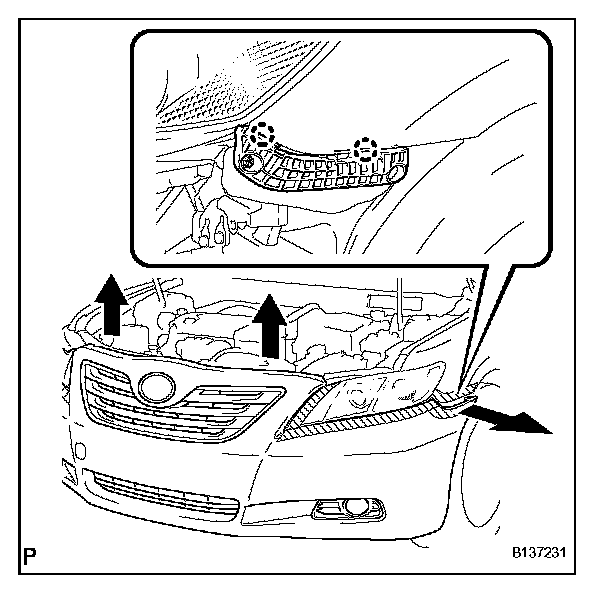 P

B137231