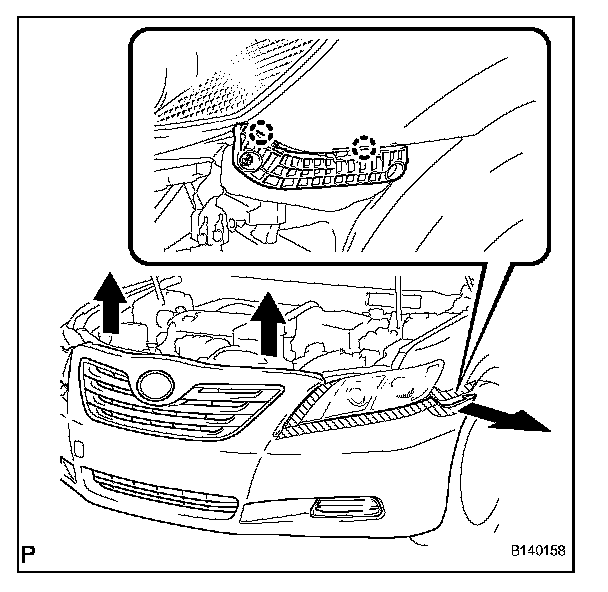 P

B140158