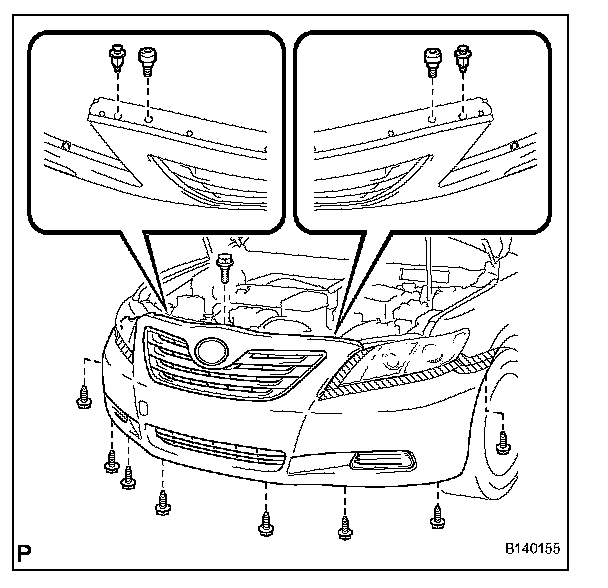 P

B140155