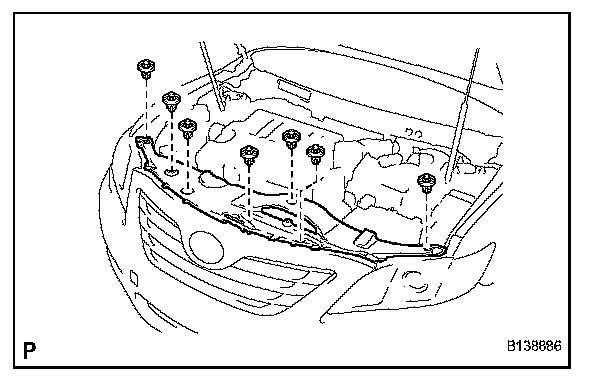 P

B138886