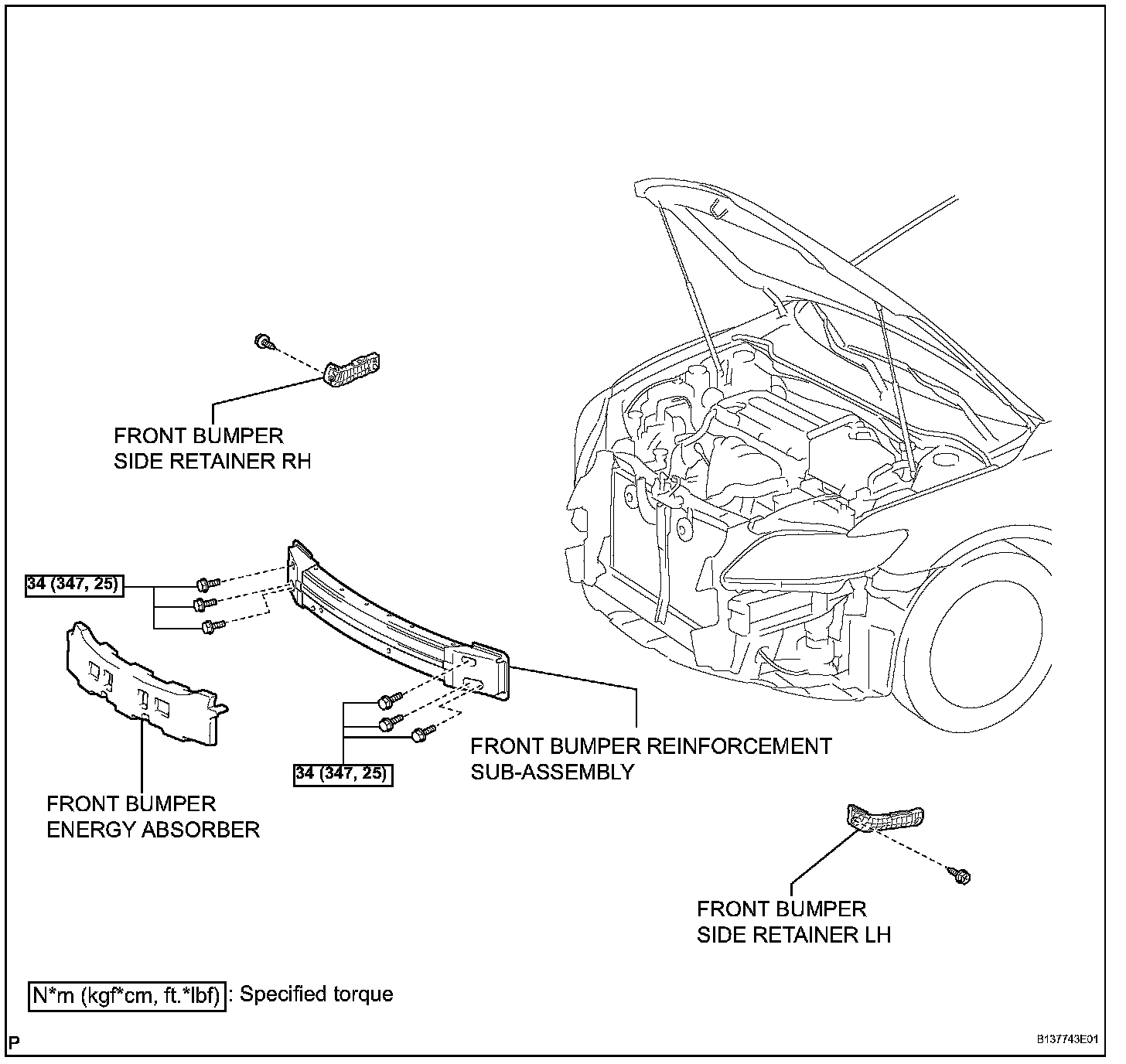 FRONT BUMPER SIDE RETAINER RH

34 (347, 25)

FRONT BUMPER ENERGY ABSORBER

34 (347, 25)

FRONT BUMPER REINFORCEMENT SUB-ASSEMBLY

FRONT BUMPER SIDE RETAINER LH

N*m (kgf*cm, ft.*lbf) : Specified torque

P

B137743E01