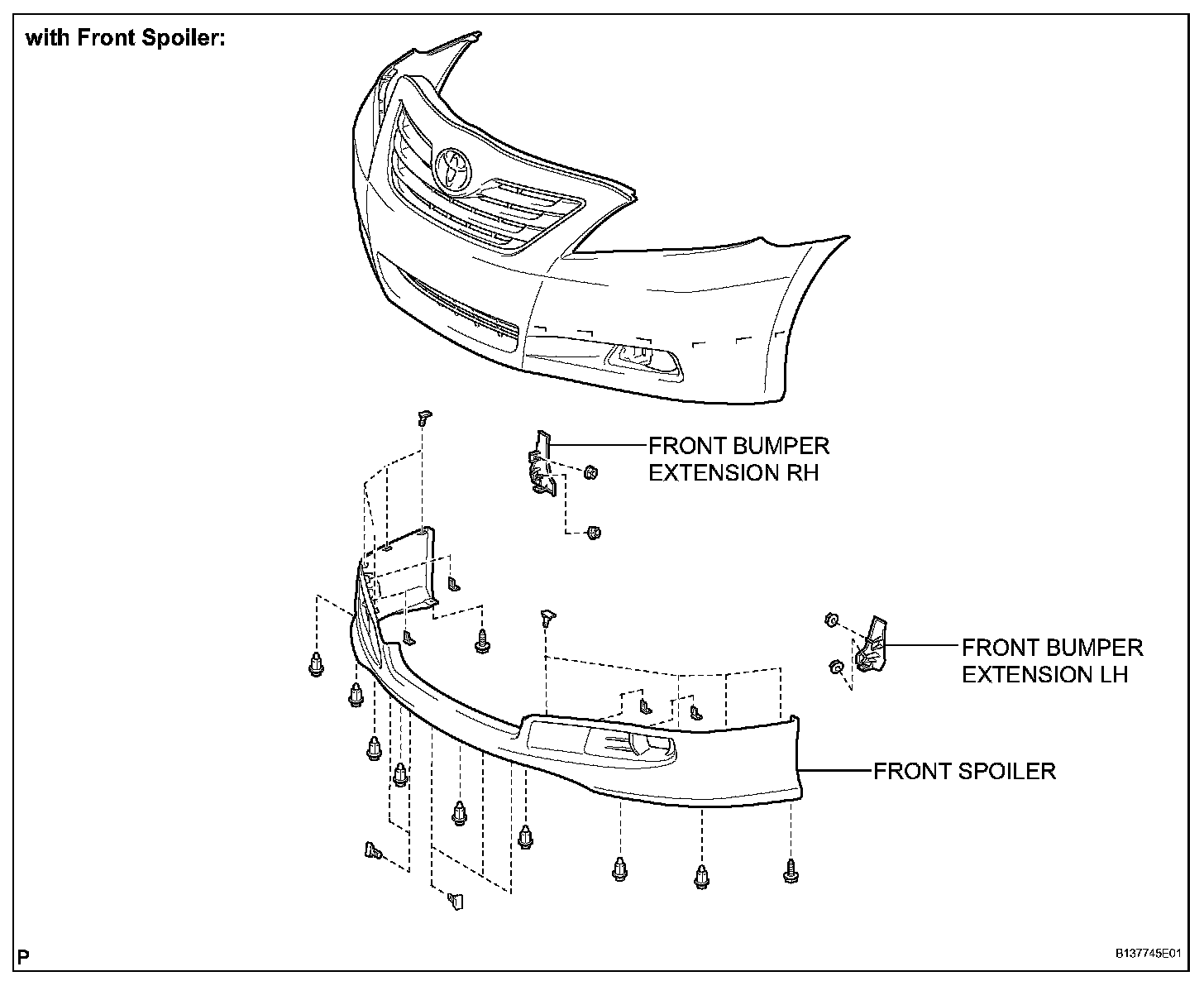 with Front Spoiler:

FRONT BUMPER EXTENSION RH

FRONT BUMPER EXTENSION LH

FRONT SPOILER

P

B137745E01