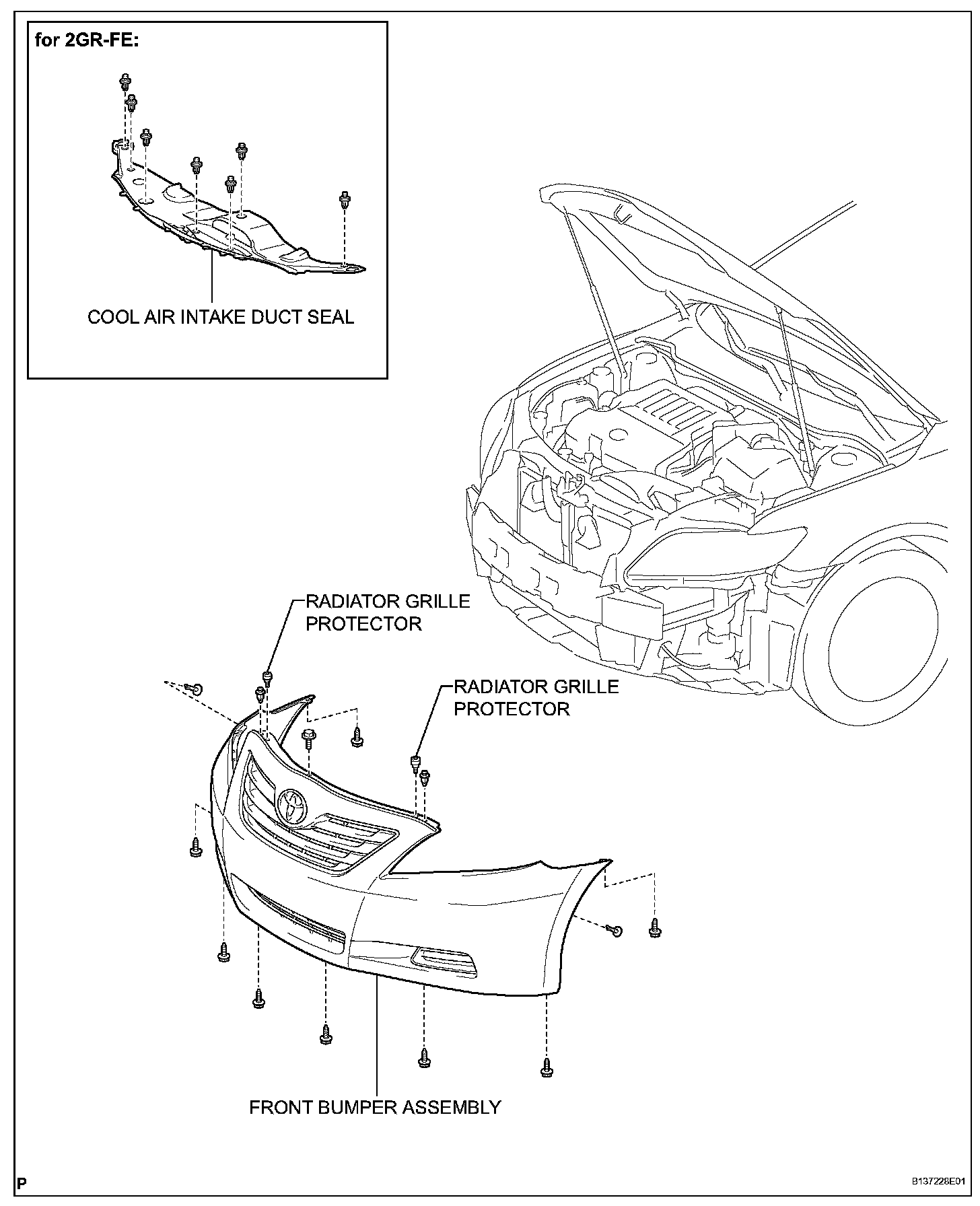 for 2GR-FE:

COOL AIR INTAKE DUCT SEAL

RADIATOR GRILLE PROTECTOR

RADIATOR GRILLE PROTECTOR

FRONT BUMPER ASSEMBLY

P

B137228E01