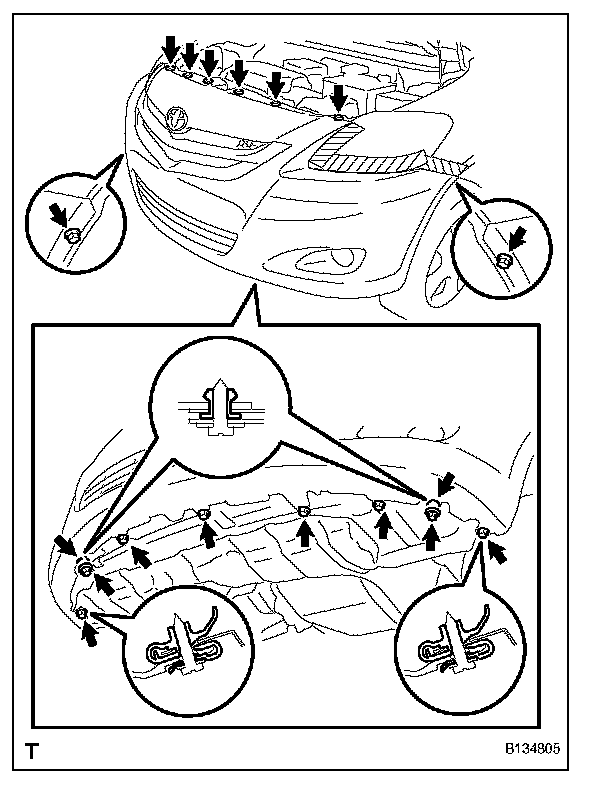 T

B134805