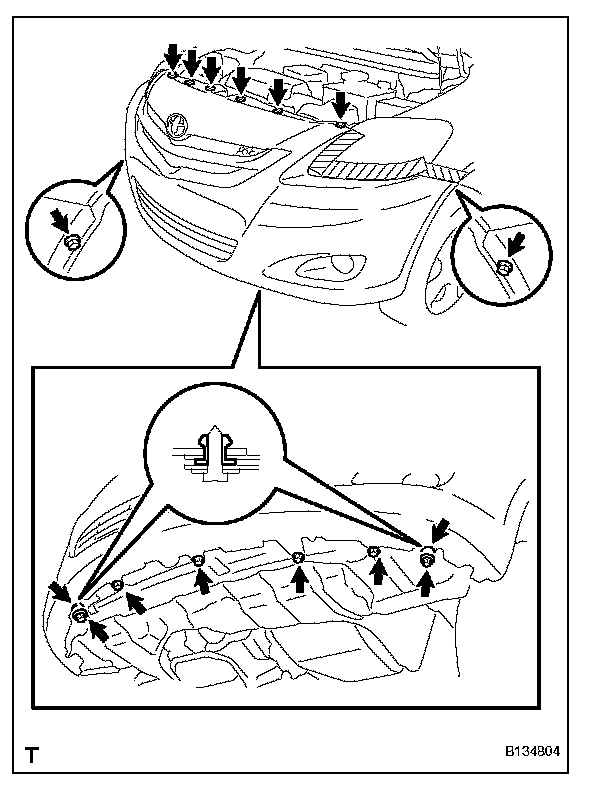 T

B134804