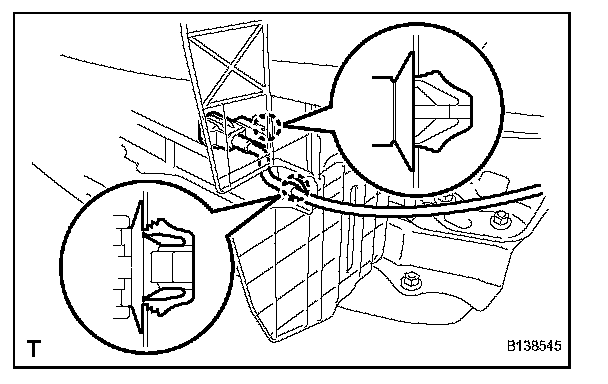 T

B138545