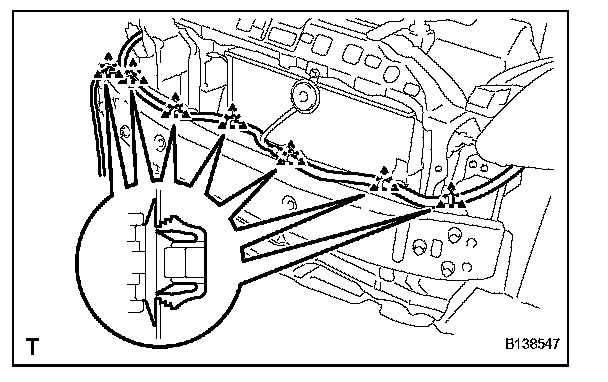 T

B138547