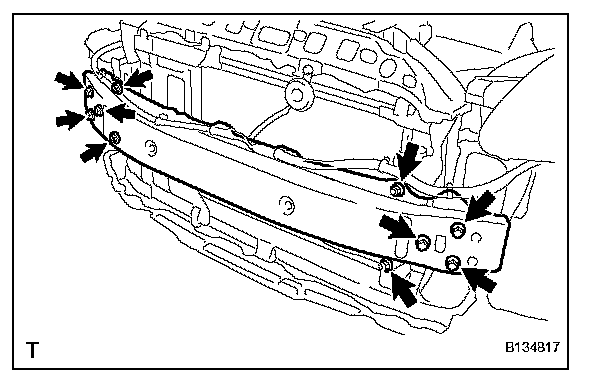 T

B134817