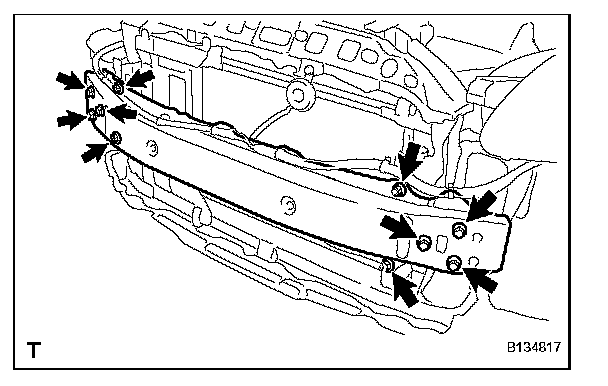 T

B134817