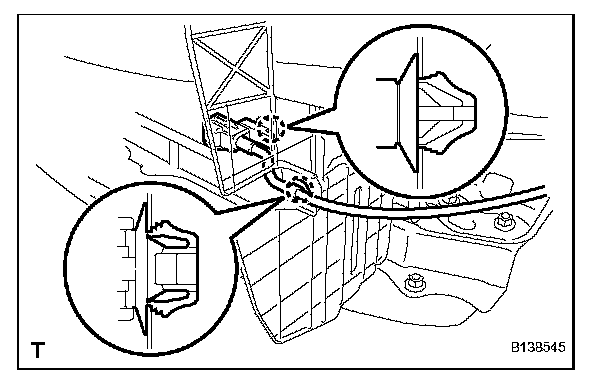 T

B138545