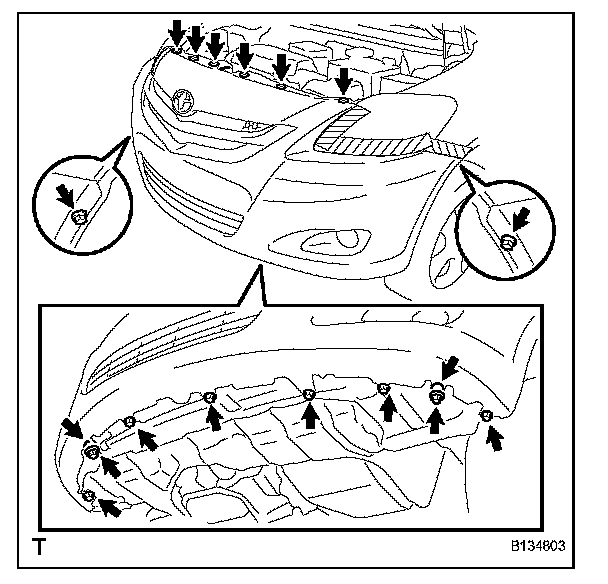 T

B134803