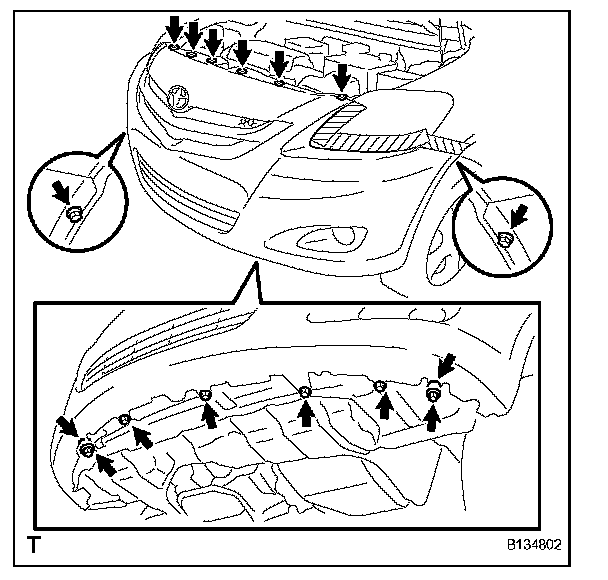 T

B134802