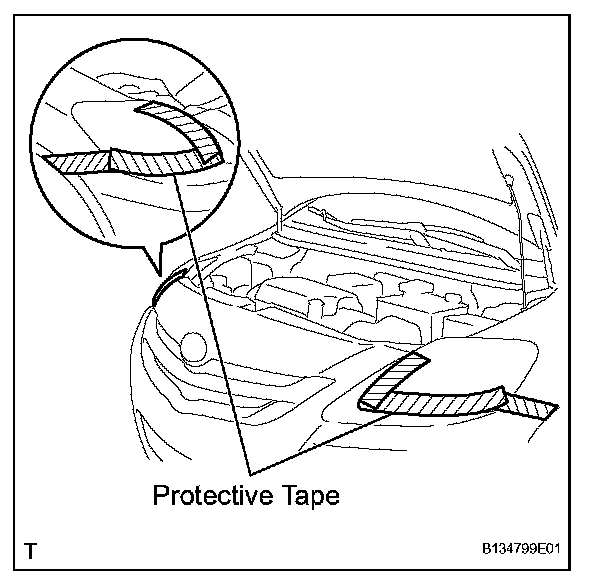 Protective Tape

T

B134799E01