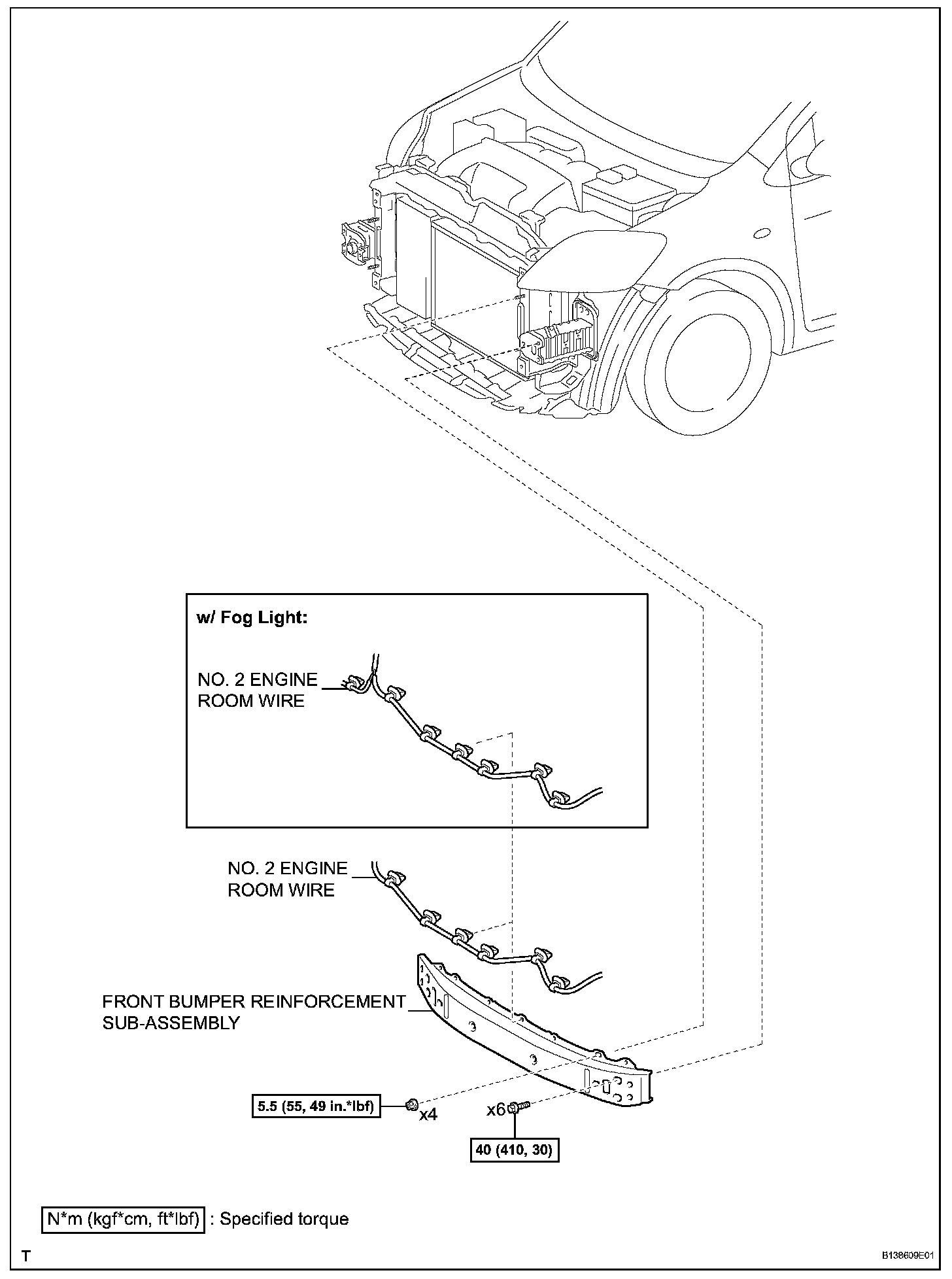 w/ Fog Light:

NO. 2 ENGINE ROOM WIRE

NO. 2 ENGINE ROOM WIRE

FRONT BUMPER REINFORCEMENT SUB-ASSEMBLY

5.5 (55, 49 in.*lbf)

x4

x6

40 (410, 30)

N*m (kgf*cm, ft*lbf) : Specified torque

T

B138609E01