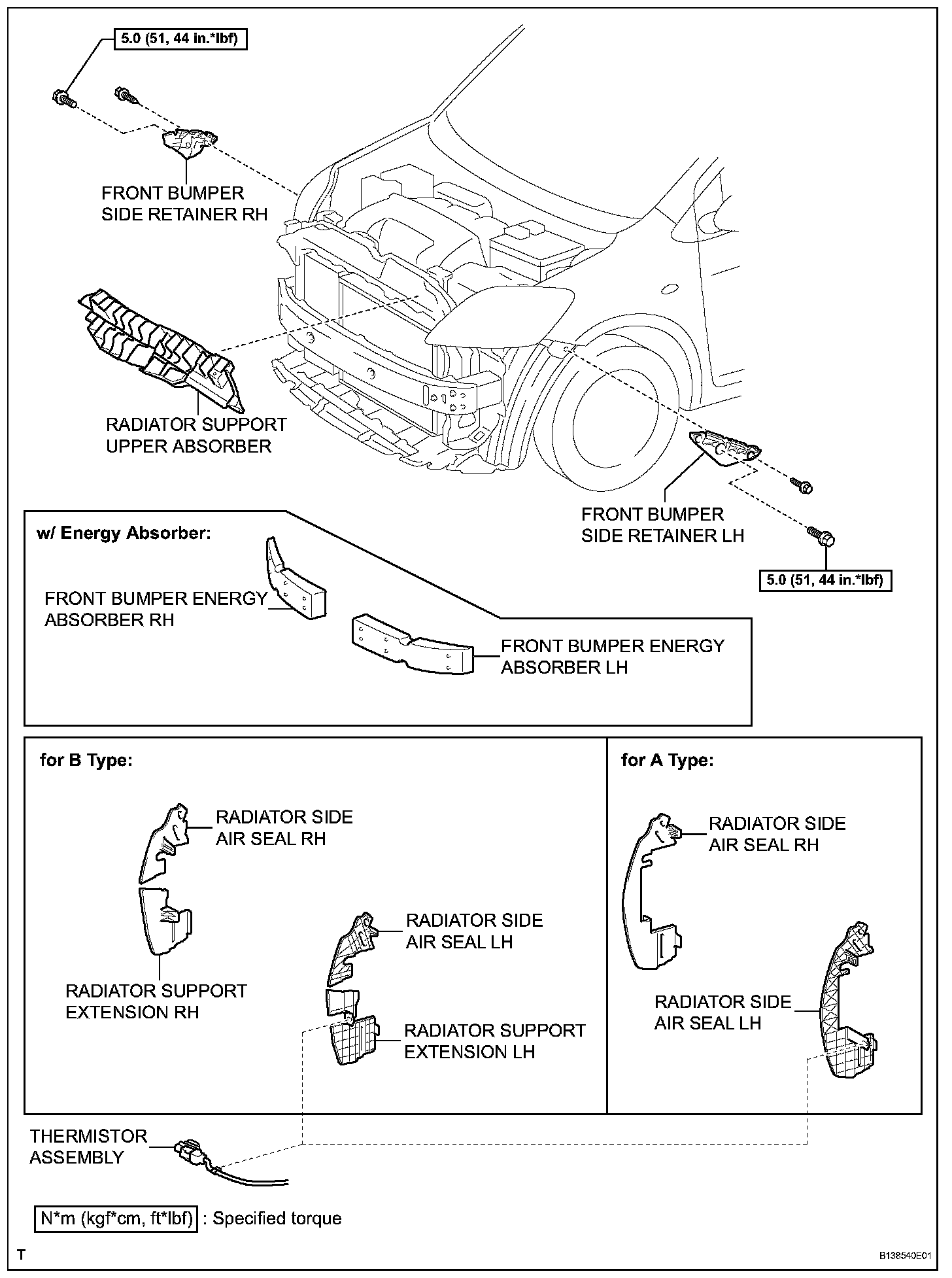 5.0 (51, 44 in.*lbf)

FRONT BUMPER SIDE RETAINER RH

RADIATOR SUPPORT UPPER ABSORBER

FRONT BUMPER SIDE RETAINER LH

5.0 (51, 44 in.*lbf)

w/ Energy Absorber:

FRONT BUMPER ENERGY ABSORBER RH

FRONT BUMPER ENERGY ABSORBER LH

for B Type:

RADIATOR SIDE AIR SEAL RH

RADIATOR SUPPORT EXTENSION RH

RADIATOR SIDE AIR SEAL LH

RADIATOR SUPPORT EXTENSION LH

for A Type:

RADIATOR SIDE AIR SEAL RH

RADIATOR SIDE AIR SEAL LH

THERMISTOR ASSEMBLY

N*m (kgf*cm, ft*lbf) : Specified torque

T

B138540E01