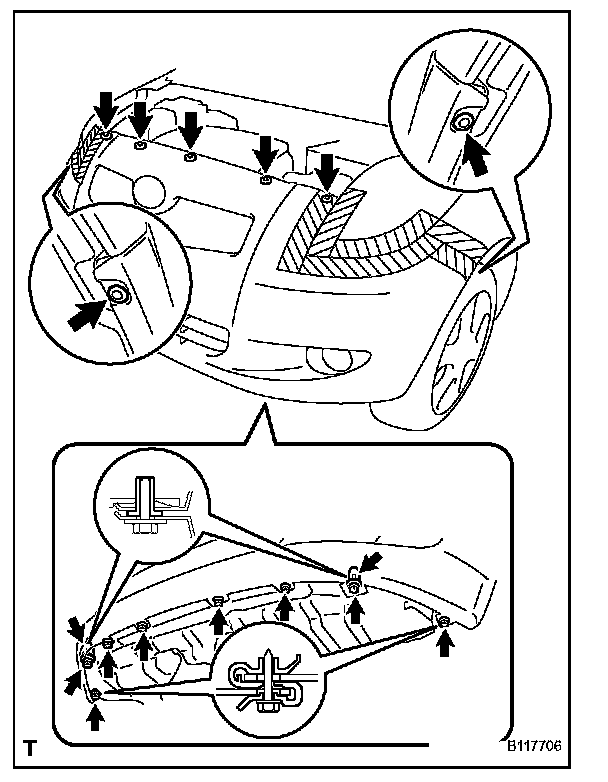 T

B117706