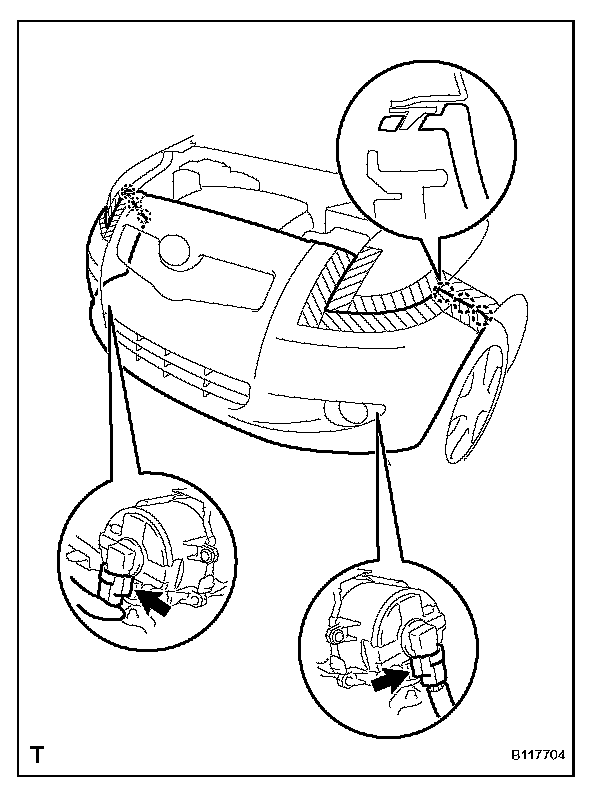 T

B117704