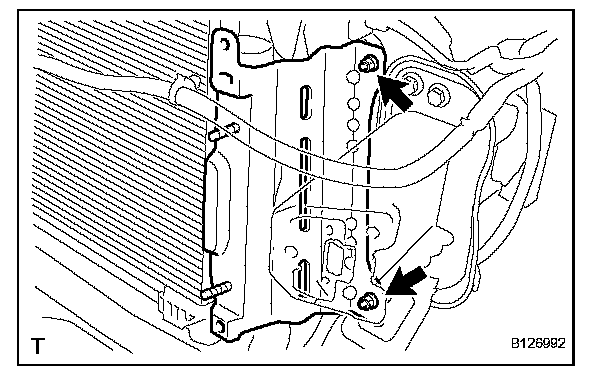 T

B126992