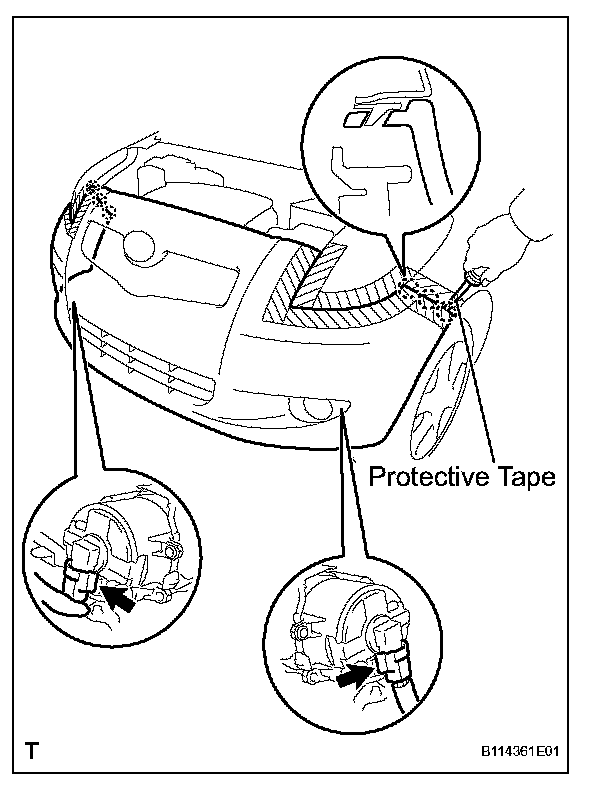 Protective Tape

T

B114361E01