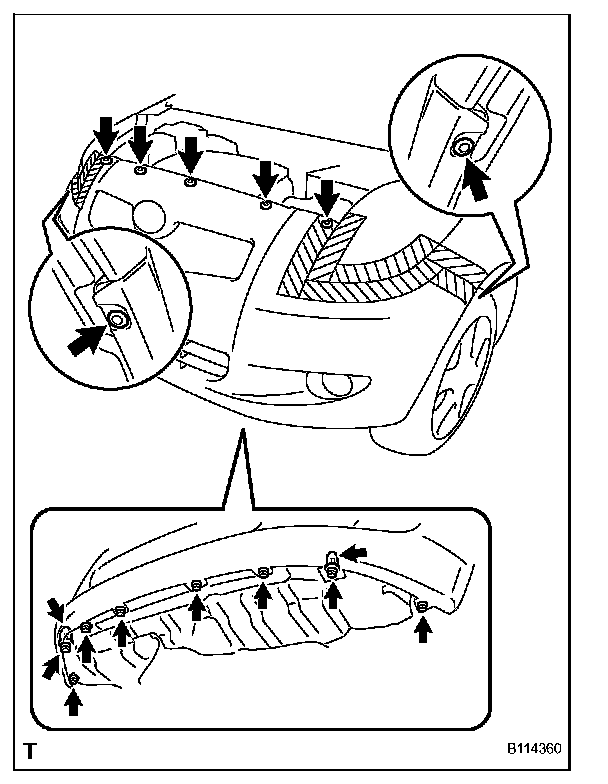 T

B114360