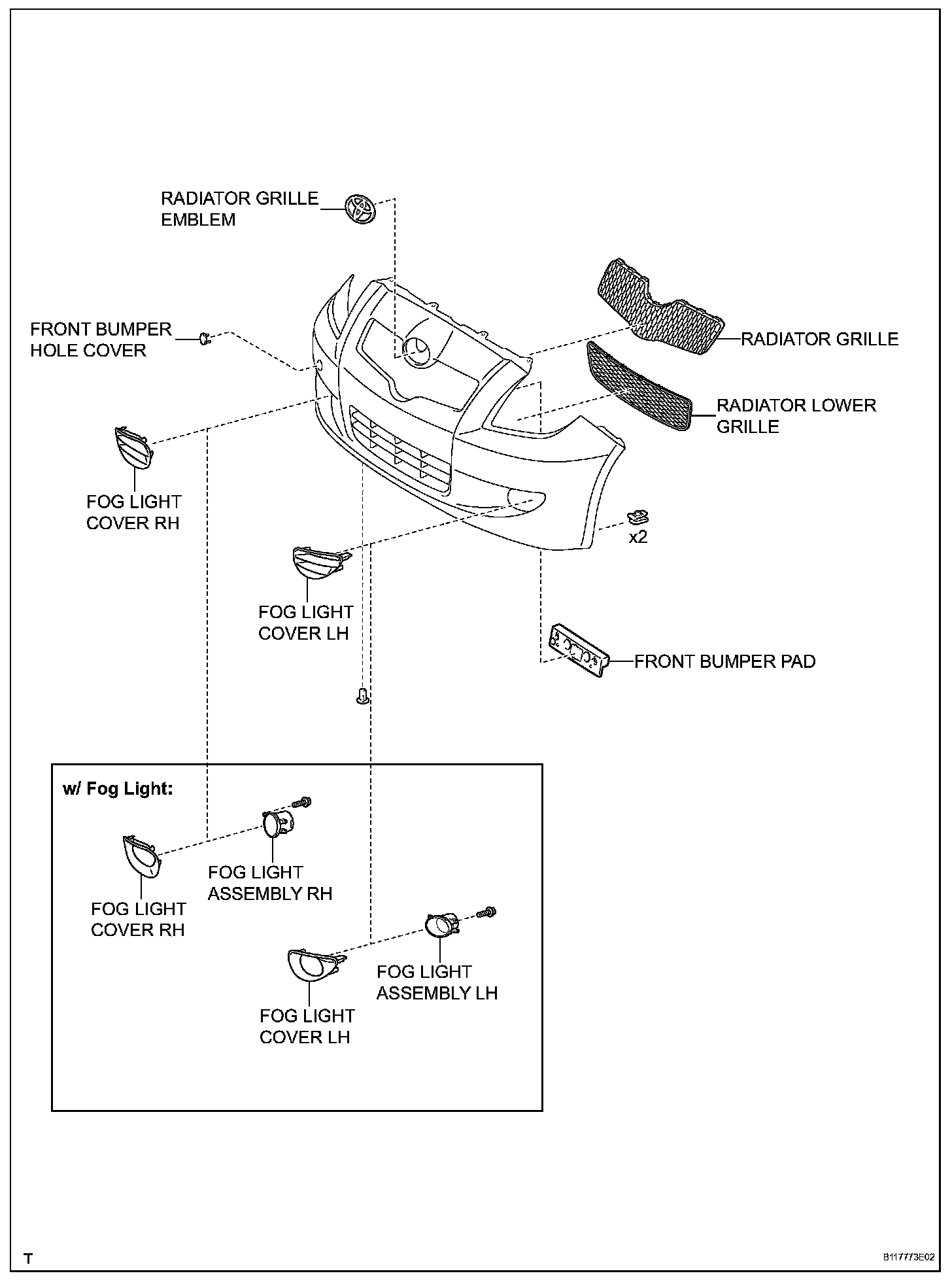 RADIATOR GRILLE EMBLEM

FRONT BUMPER HOLE COVER

RADIATOR GRILLE

RADIATOR LOWER GRILLE

FOG LIGHT COVER RH

x2

FOG LIGHT COVER LH

FRONT BUMPER PAD

w/ Fog Light:

FOG LIGHT ASSEMBLY RH

FOG LIGHT COVER RH

FOG LIGHT ASSEMBLY LH

FOG LIGHT COVER LH

T

B117773E02