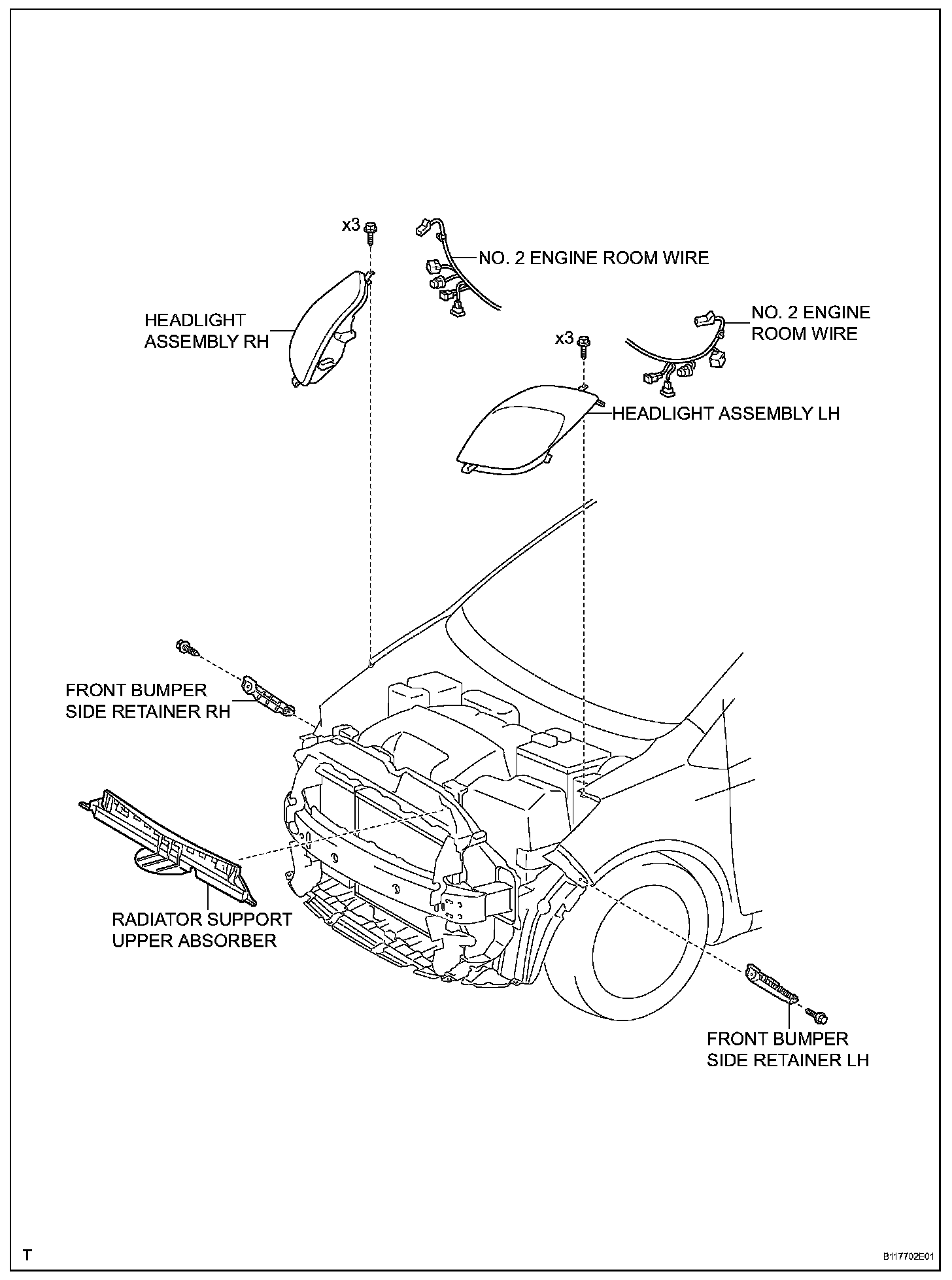 x3

NO. 2 ENGINE ROOM WIRE

HEADLIGHT ASSEMBLY RH

NO. 2 ENGINE ROOM WIRE

x3

HEADLIGHT ASSEMBLY LH

FRONT BUMPER SIDE RETAINER RH

RADIATOR SUPPORT UPPER ABSORBER

FRONT BUMPER SIDE RETAINER LH

T

B117702E01