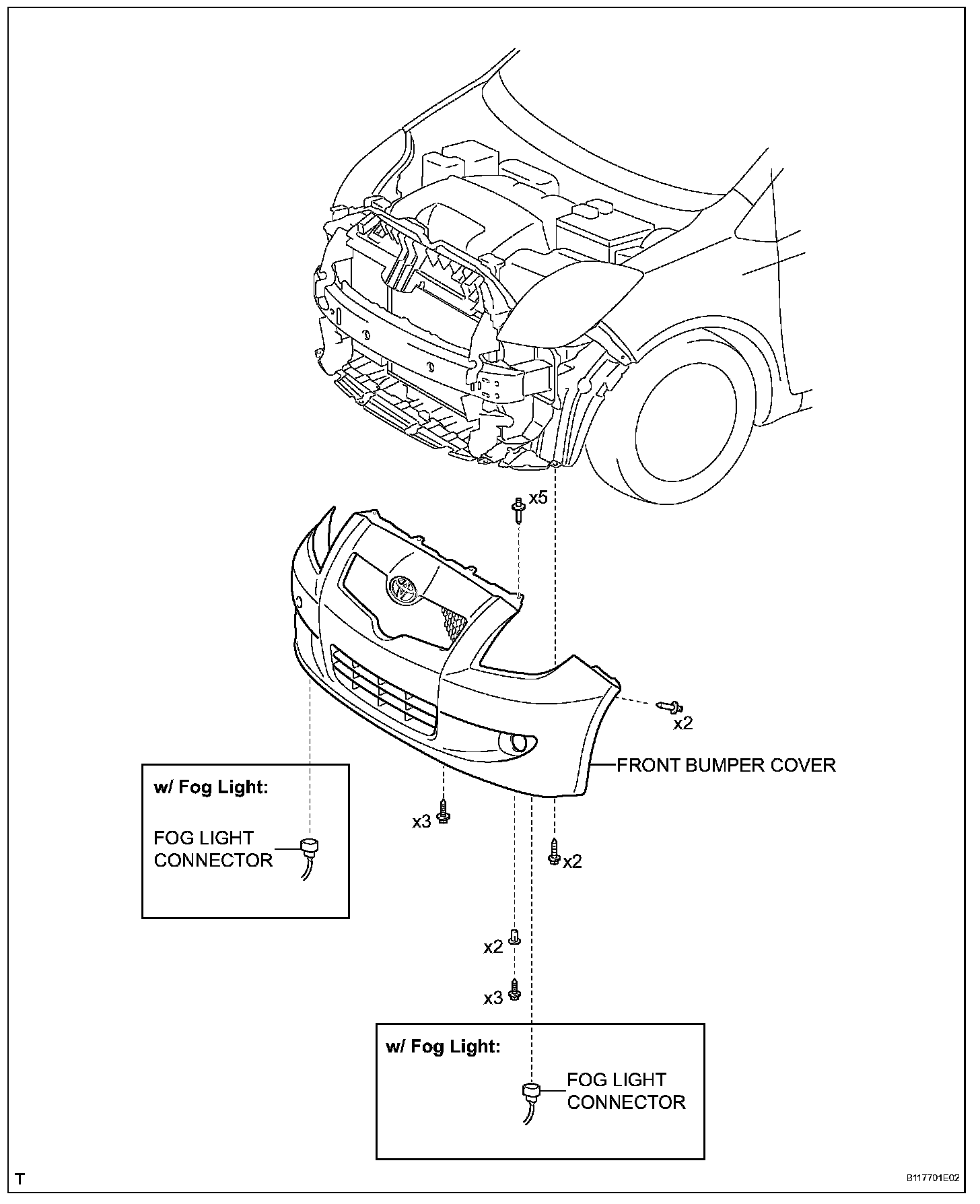 x5

x2

FRONT BUMPER COVER

w/ Fog Light:

FOG LIGHT CONNECTOR

x3

x2

x2

x3

w/ Fog Light:

FOG LIGHT CONNECTOR

T

B117701E02