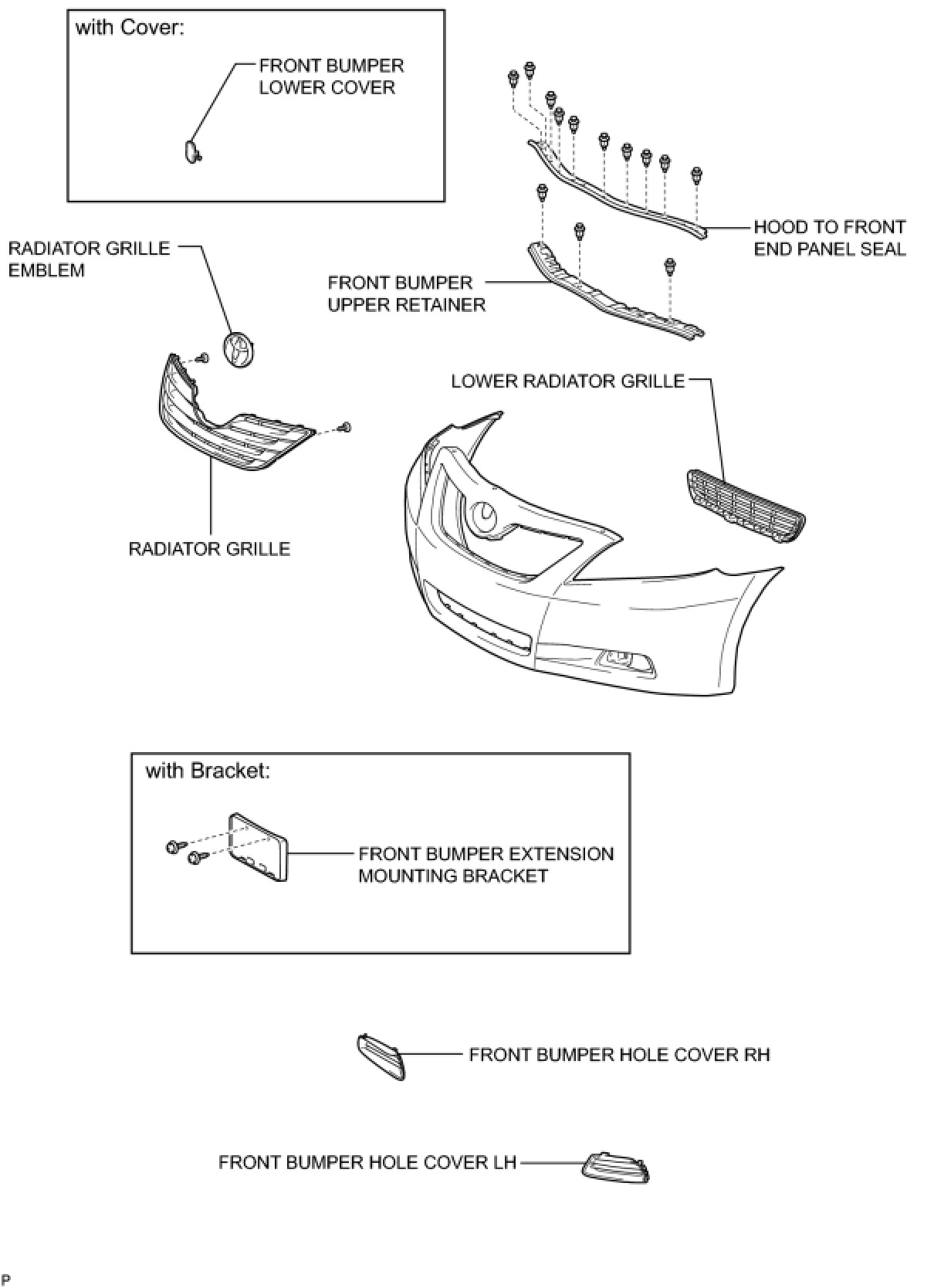 with Cover:

FRONT BUMPER LOWER COVER

HOOD TO FRONT END PANEL SEAL

RADIATOR GRILLE EMBLEM

FRONT BUMPER UPPER RETAINER

LOWER RADIATOR GRILLE

RADIATOR GRILLE

with Bracket:

FRONT BUMPER EXTENSION MOUNTING BRACKET

FRONT BUMPER HOLE COVER RH

FRONT BUMPER HOLE COVER LH

P