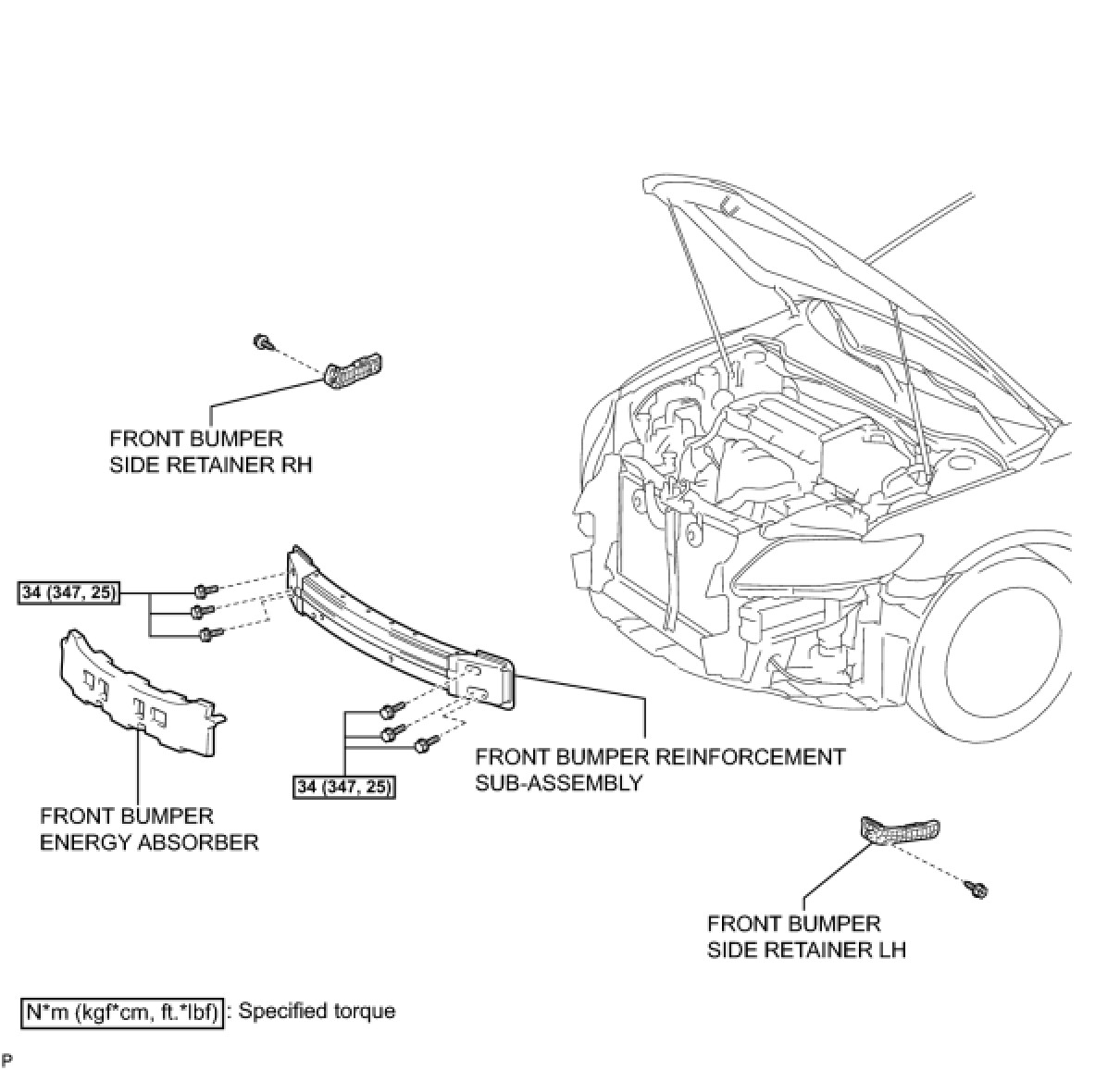 FRONT BUMPER SIDE RETAINER RH

34 (347, 25)

FRONT BUMPER ENERGY ABSORBER

34 (347, 25)

FRONT BUMPER REINFORCEMENT SUB-ASSEMBLY

FRONT BUMPER SIDE RETAINER LH

N*m (kgf*cm, ft.*lbf) : Specified torque

P