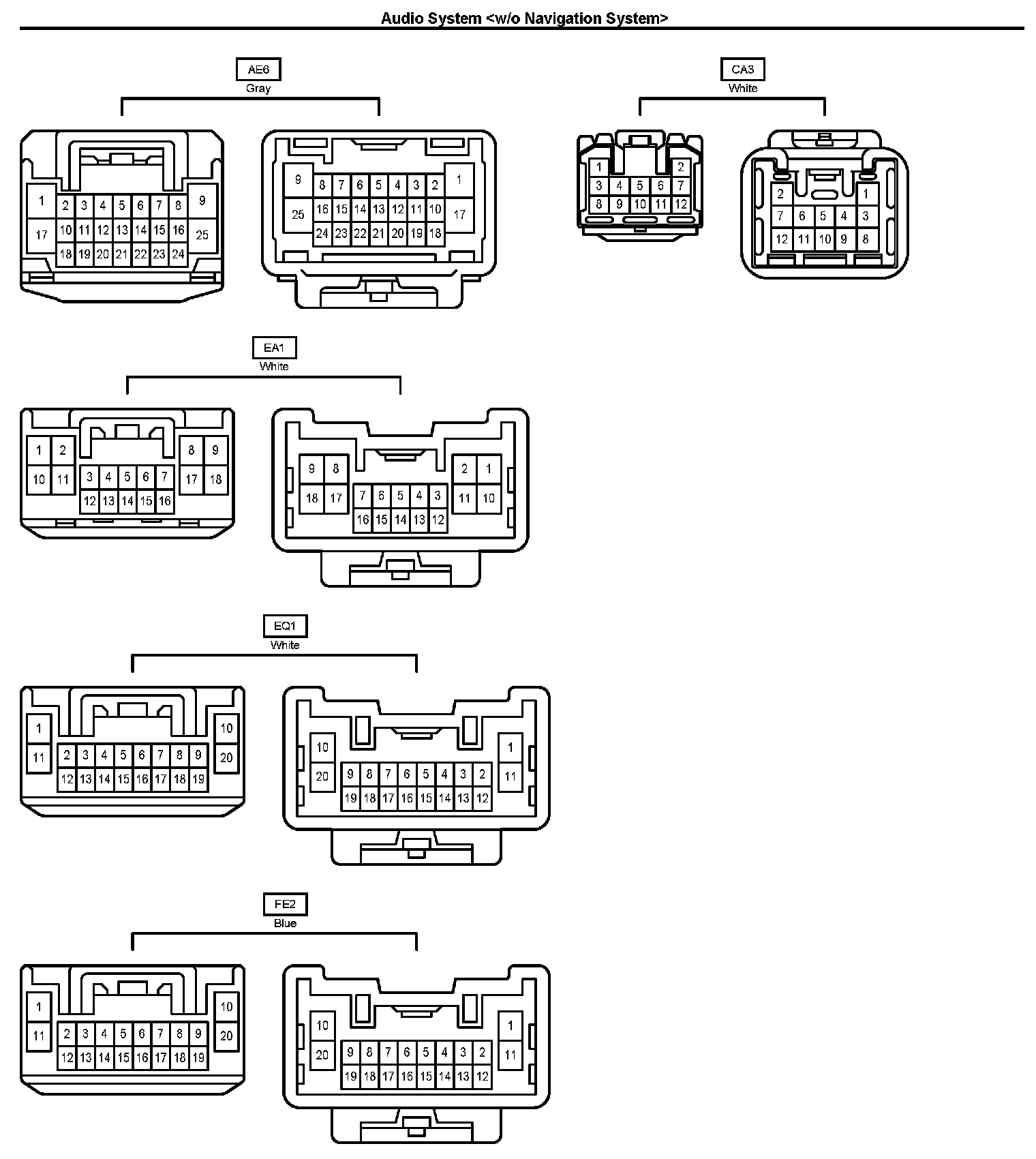 Audio System <w/o Navigation System>

AE6
Gray

1 2 3 4 5 6 7 8 9
17 10 11 12 13 14 15 16 25
18 19 20 21 22 23 24

9 8 7 6 5 4 3 2 1
25 16 15 14 13 12 11 10 17
24 23 22 21 20 19 18

CA3
White

1 2
3 4 5 6 7
8 9 10 11 12

2 1
7 6 5 4 3
12 11 10 9 8

EA1
White

1 2 8 9
10 11 3 4 5 6 7 17 18
12 13 14 15 16

9 8 2 1
18 17 7 6 5 4 3 11 10
16 15 14 13 12

EQ1
White

1 10
11 2 3 4 5 6 7 8 9 20
12 13 14 15 16 17 18 19

10 1
20 9 8 7 6 5 4 3 2 11
19 18 17 16 15 14 13 12

FE2
Blue

1 10
11 2 3 4 5 6 7 8 9 20
12 13 14 15 16 17 18 19

10 1
20 9 8 7 6 5 4 3 2 11
19 18 17 16 15 14 13 12