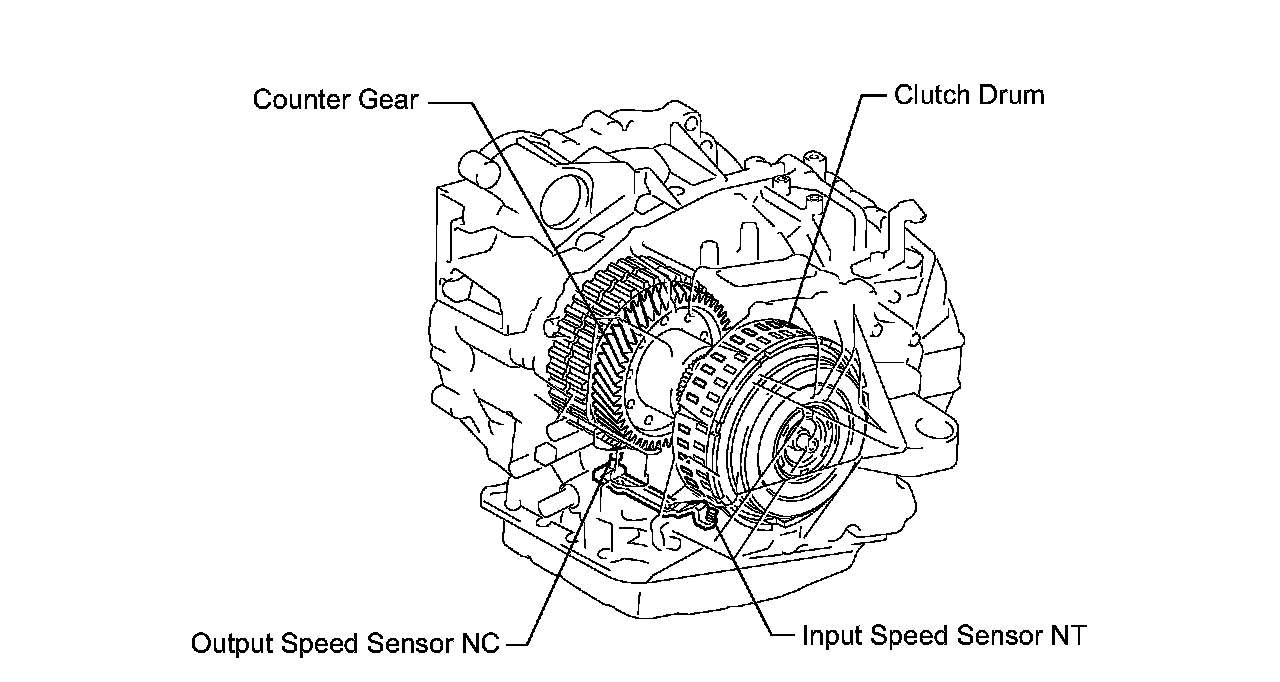 Counter Gear

Clutch Drum

Output Speed Sensor NC

Input Speed Sensor NT