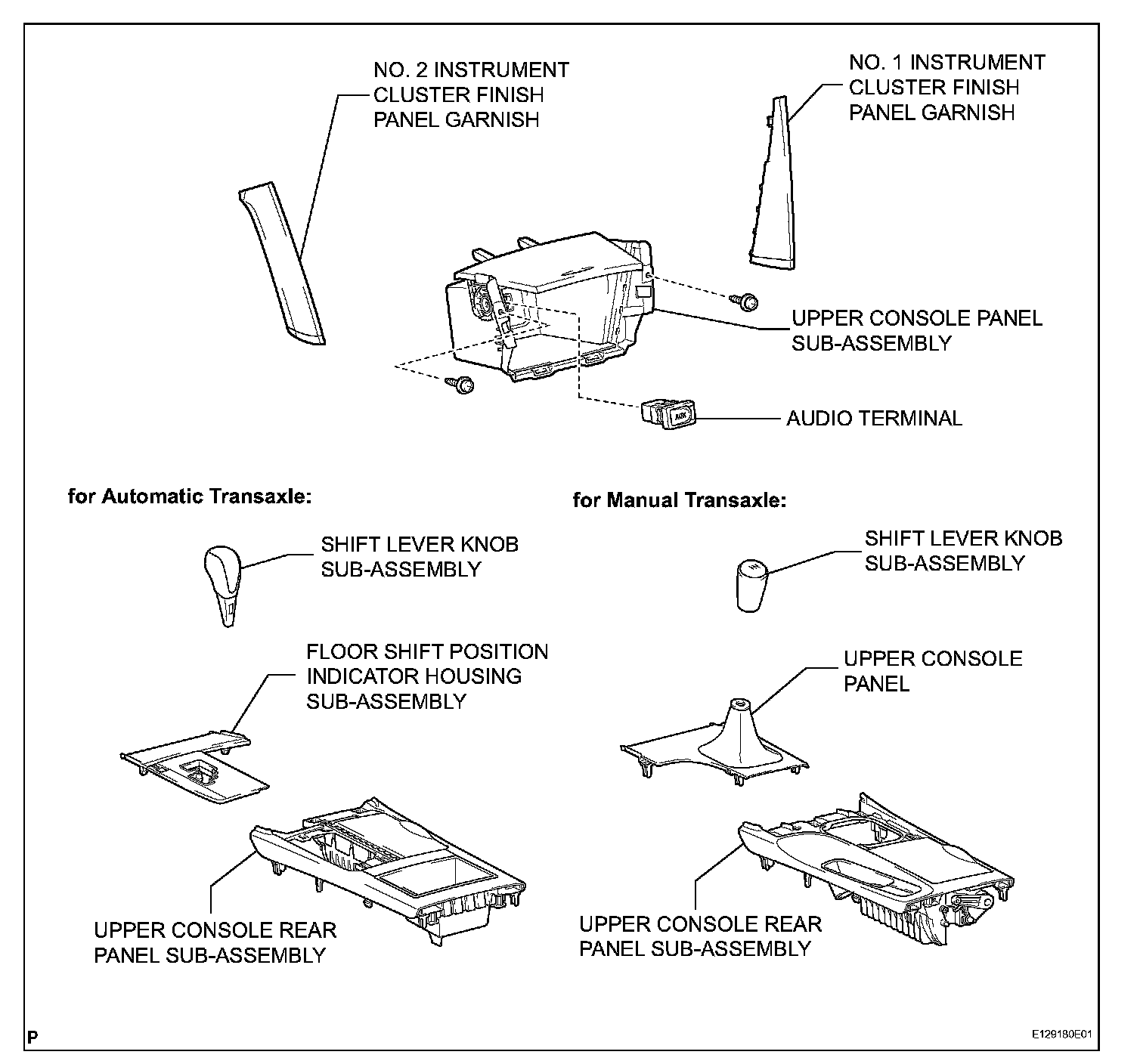 NO. 2 INSTRUMENT CLUSTER FINISH PANEL GARNISH

NO. 1 INSTRUMENT CLUSTER FINISH PANEL GARNISH

UPPER CONSOLE PANEL SUB-ASSEMBLY

AUX

AUDIO TERMINAL

for Automatic Transaxle:

SHIFT LEVER KNOB SUB-ASSEMBLY

FLOOR SHIFT POSITION INDICATOR HOUSING SUB-ASSEMBLY

UPPER CONSOLE REAR PANEL SUB-ASSEMBLY

for Manual Transaxle:

SHIFT LEVER KNOB SUB-ASSEMBLY

UPPER CONSOLE PANEL

UPPER CONSOLE REAR PANEL SUB-ASSEMBLY

P

E129180E01