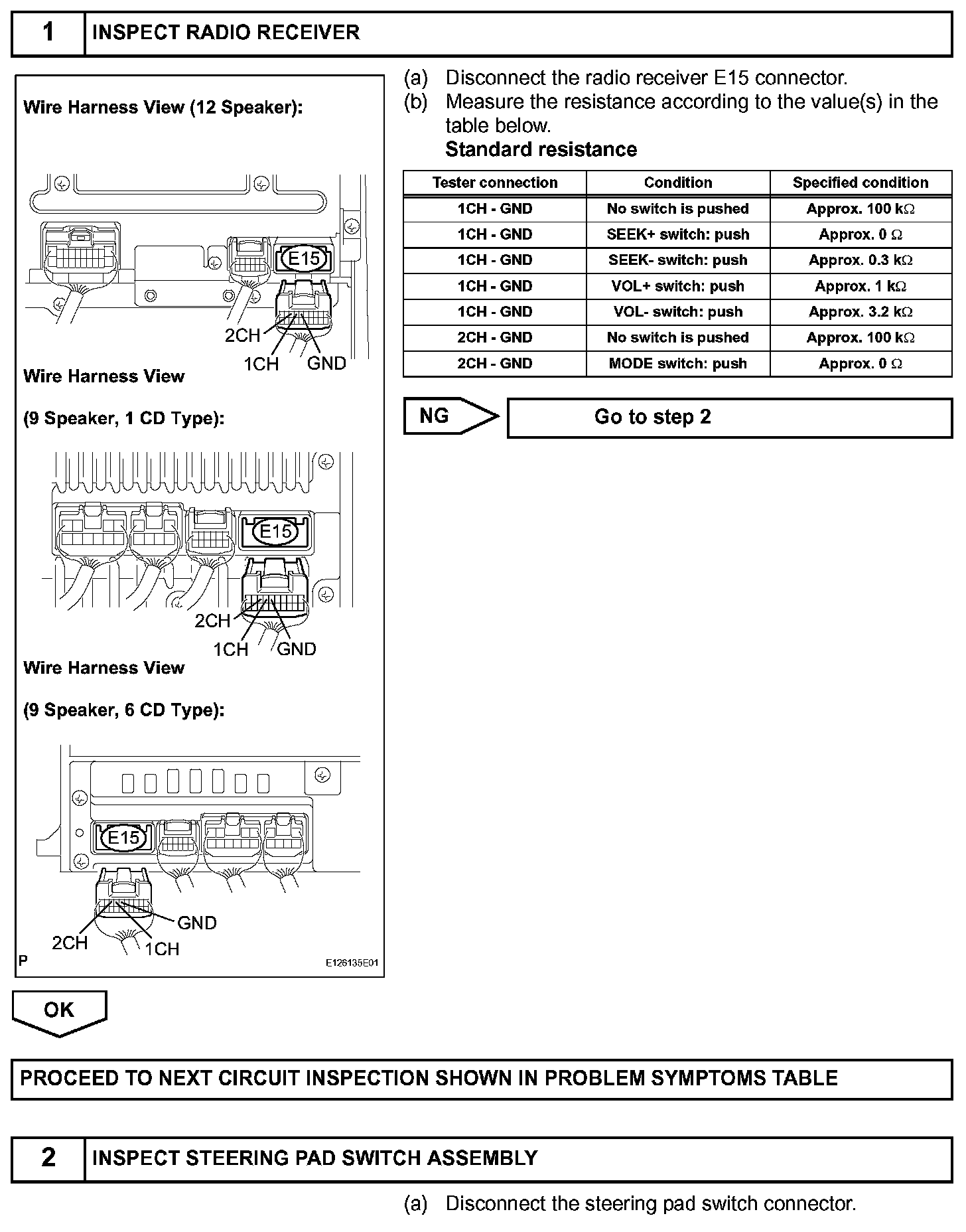 1 INSPECT RADIO RECEIVER

Wire Harness View (12 Speaker):

E15

2CH

1CH GND

Wire Harness View

(9 Speaker, 1 CD Type):

E15

2CH

1CH GND

Wire Harness View

(9 Speaker, 6 CD Type):

E15

GND

2CH 1CH

P E126135E01

(a) Disconnect the radio receiver E15 connector.
(b) Measure the resistance according to the value(s) in the table below.
Standard resistance

| Tester connection | Condition | Specified condition |
|---|---|---|
| 1CH - GND | No switch is pushed | Approx. 100 k$\Omega$ |
| 1CH - GND | SEEK+ switch: push | Approx. 0 $\Omega$ |
| 1CH - GND | SEEK- switch: push | Approx. 0.3 k$\Omega$ |
| 1CH - GND | VOL+ switch: push | Approx. 1 k$\Omega$ |
| 1CH - GND | VOL- switch: push | Approx. 3.2 k$\Omega$ |
| 2CH - GND | No switch is pushed | Approx. 100 k$\Omega$ |
| 2CH - GND | MODE switch: push | Approx. 0 $\Omega$ |

NG Go to step 2

OK

PROCEED TO NEXT CIRCUIT INSPECTION SHOWN IN PROBLEM SYMPTOMS TABLE

2 INSPECT STEERING PAD SWITCH ASSEMBLY

(a) Disconnect the steering pad switch connector.