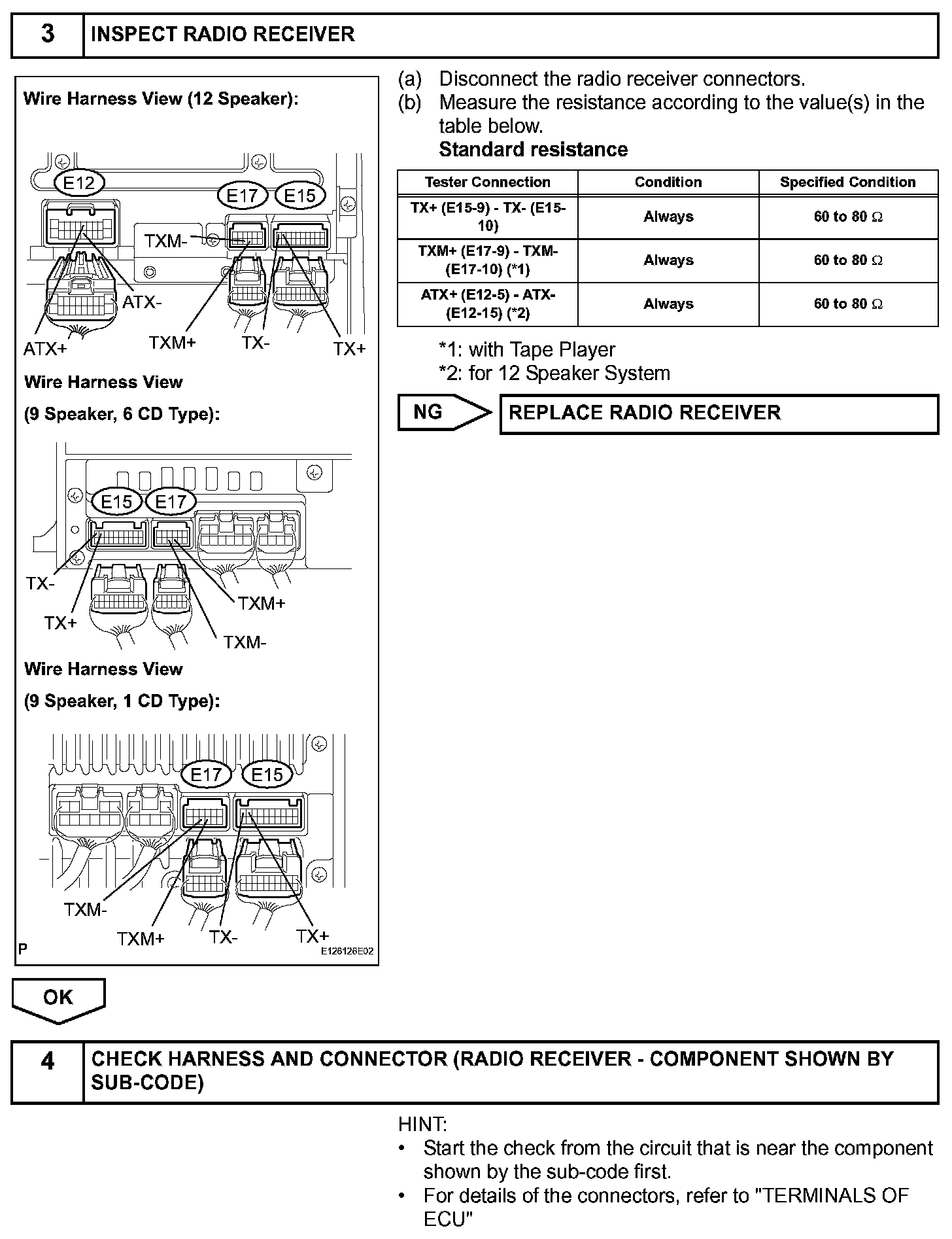 3 INSPECT RADIO RECEIVER

Wire Harness View (12 Speaker):

E12
E17 E15
TXM-
ATX-
ATX+ TXM+ TX- TX+

Wire Harness View

(9 Speaker, 6 CD Type):

E15 E17
TX-
TX+
TXM+
TXM-

Wire Harness View

(9 Speaker, 1 CD Type):

E17 E15
TXM-
TXM+ TX- TX+

P E126126E02

(a) Disconnect the radio receiver connectors.
(b) Measure the resistance according to the value(s) in the table below.
Standard resistance

| Tester Connection | Condition | Specified Condition |
|---|---|---|
| TX+ (E15-9) - TX- (E15-10) | Always | 60 to 80 $\Omega$ |
| TXM+ (E17-9) - TXM- (E17-10) (*1) | Always | 60 to 80 $\Omega$ |
| ATX+ (E12-5) - ATX- (E12-15) (*2) | Always | 60 to 80 $\Omega$ |

*1: with Tape Player
*2: for 12 Speaker System

NG REPLACE RADIO RECEIVER

OK

4 CHECK HARNESS AND CONNECTOR (RADIO RECEIVER - COMPONENT SHOWN BY SUB-CODE)

HINT:
• Start the check from the circuit that is near the component shown by the sub-code first.
• For details of the connectors, refer to "TERMINALS OF ECU"