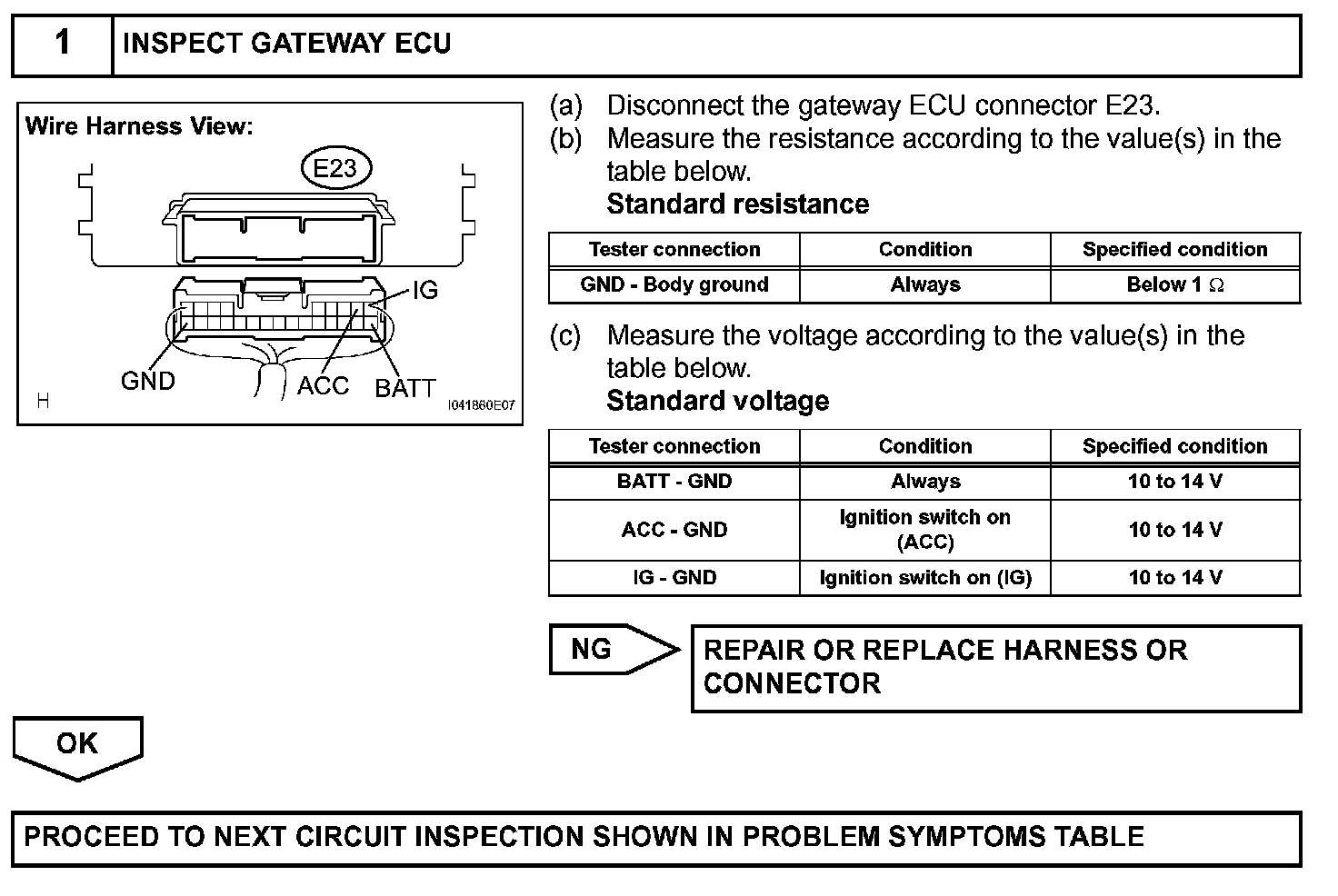 1 INSPECT GATEWAY ECU

Wire Harness View:

E23

IG

GND ACC BATT

H I041860E07

(a) Disconnect the gateway ECU connector E23.
(b) Measure the resistance according to the value(s) in the table below.
Standard resistance

| Tester connection | Condition | Specified condition |
|---|---|---|
| GND - Body ground | Always | Below 1 Ω |

(c) Measure the voltage according to the value(s) in the table below.
Standard voltage

| Tester connection | Condition | Specified condition |
|---|---|---|
| BATT - GND | Always | 10 to 14 V |
| ACC - GND | Ignition switch on (ACC) | 10 to 14 V |
| IG - GND | Ignition switch on (IG) | 10 to 14 V |

NG

REPAIR OR REPLACE HARNESS OR CONNECTOR

OK

PROCEED TO NEXT CIRCUIT INSPECTION SHOWN IN PROBLEM SYMPTOMS TABLE