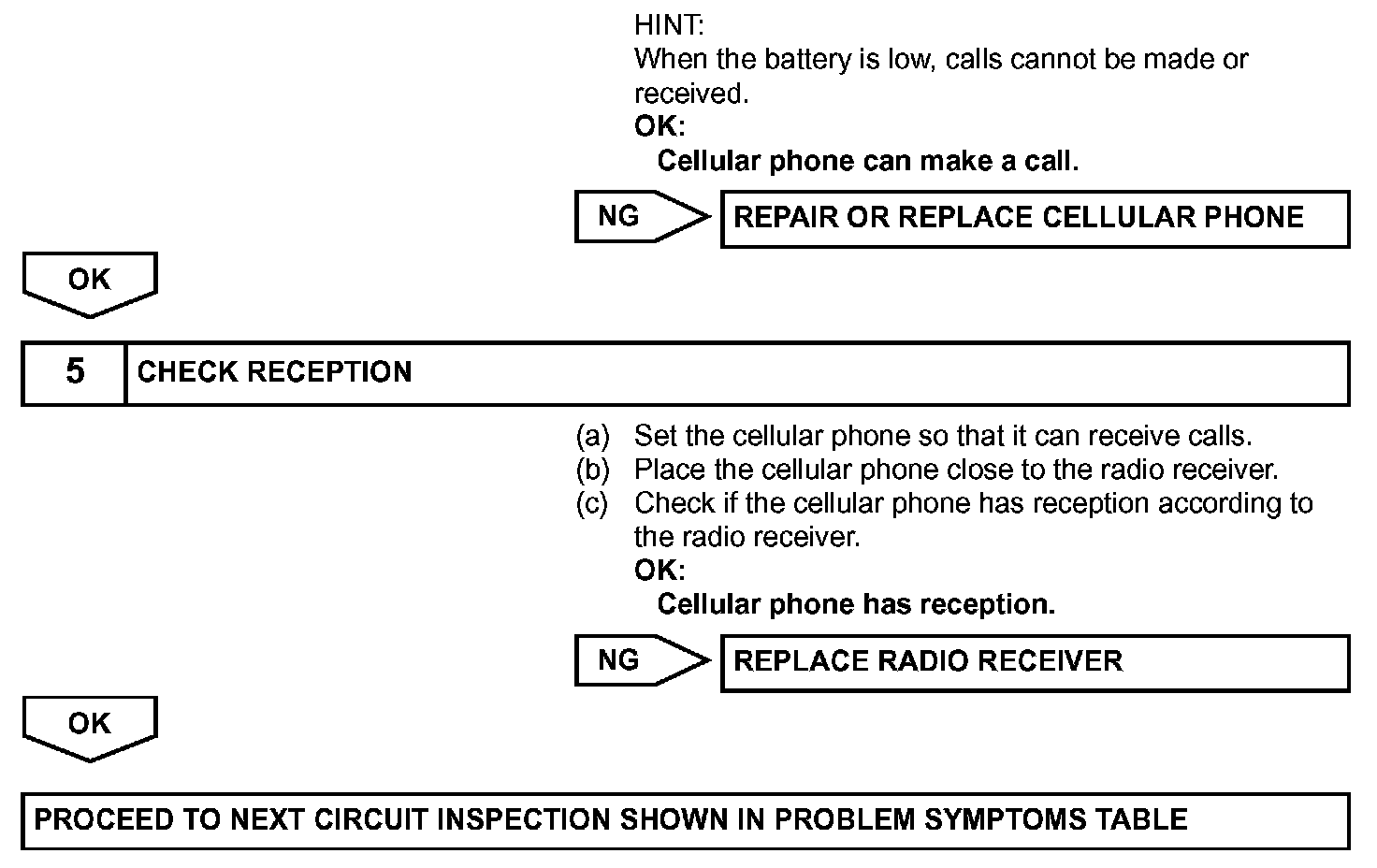 HINT:
When the battery is low, calls cannot be made or received.
OK:
Cellular phone can make a call.

NG

REPAIR OR REPLACE CELLULAR PHONE

OK

5

CHECK RECEPTION

(a) Set the cellular phone so that it can receive calls.
(b) Place the cellular phone close to the radio receiver.
(c) Check if the cellular phone has reception according to the radio receiver.
OK:
Cellular phone has reception.

NG

REPLACE RADIO RECEIVER

OK

PROCEED TO NEXT CIRCUIT INSPECTION SHOWN IN PROBLEM SYMPTOMS TABLE