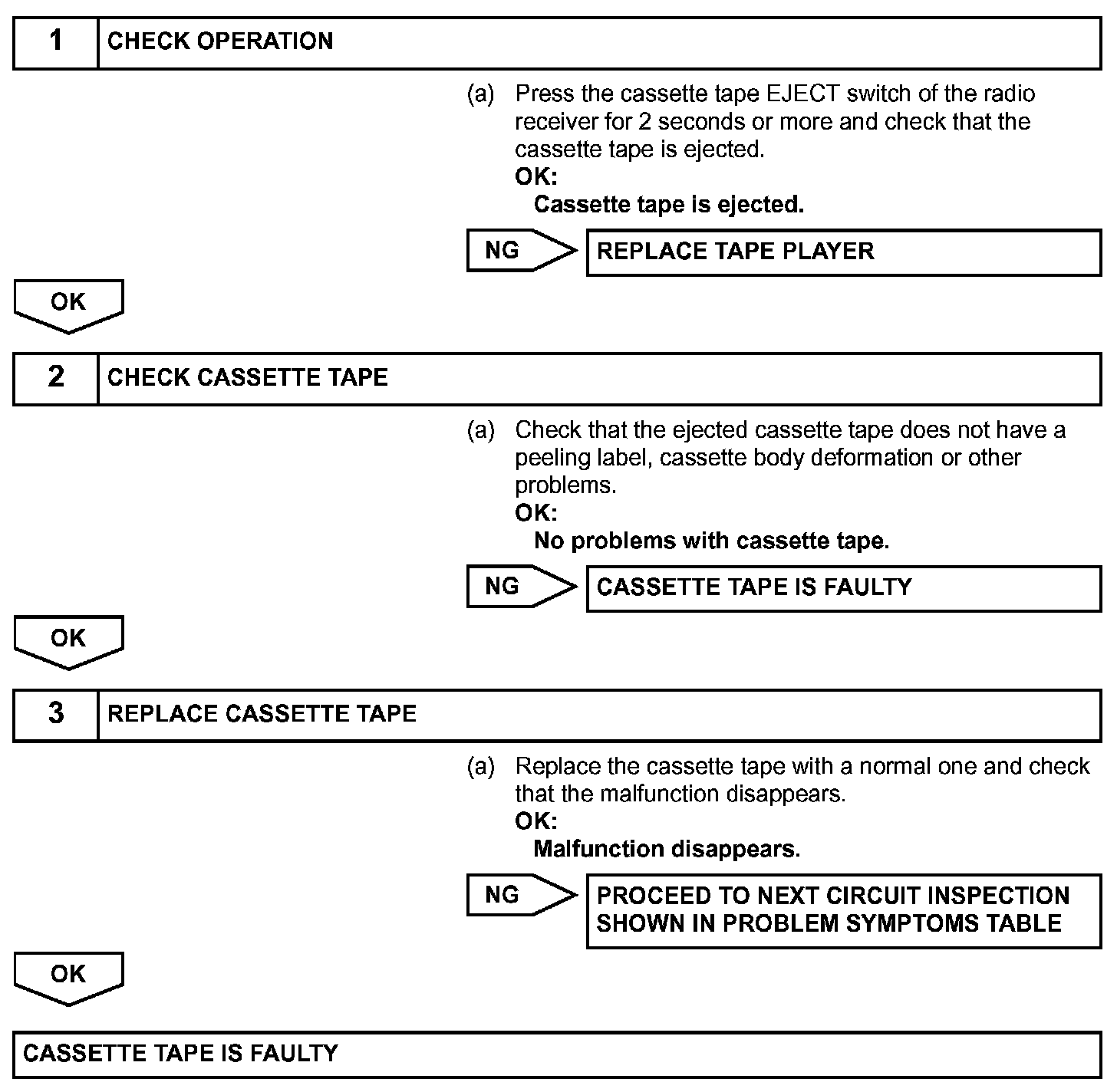 1 CHECK OPERATION

(a) Press the cassette tape EJECT switch of the radio receiver for 2 seconds or more and check that the cassette tape is ejected.
OK:
Cassette tape is ejected.

NG

REPLACE TAPE PLAYER

OK

2 CHECK CASSETTE TAPE

(a) Check that the ejected cassette tape does not have a peeling label, cassette body deformation or other problems.
OK:
No problems with cassette tape.

NG

CASSETTE TAPE IS FAULTY

OK

3 REPLACE CASSETTE TAPE

(a) Replace the cassette tape with a normal one and check that the malfunction disappears.
OK:
Malfunction disappears.

NG

PROCEED TO NEXT CIRCUIT INSPECTION SHOWN IN PROBLEM SYMPTOMS TABLE

OK

CASSETTE TAPE IS FAULTY