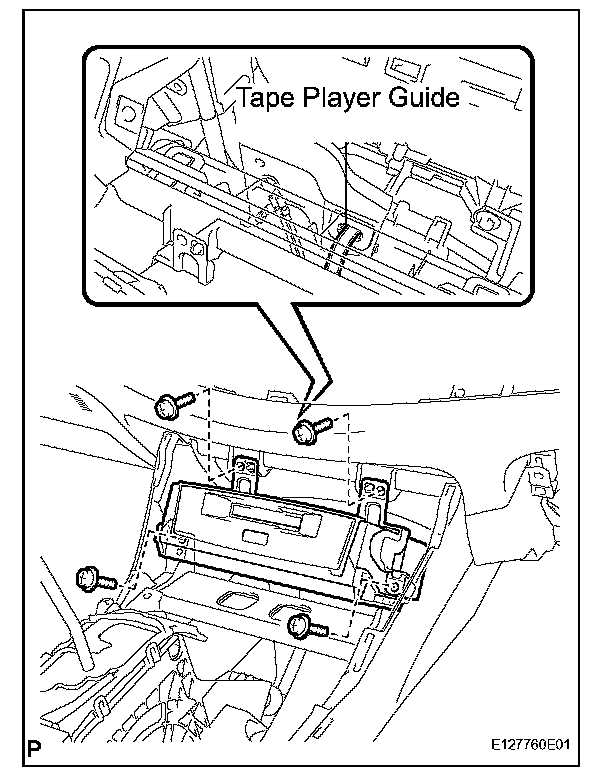 Tape Player Guide

P

E127760E01