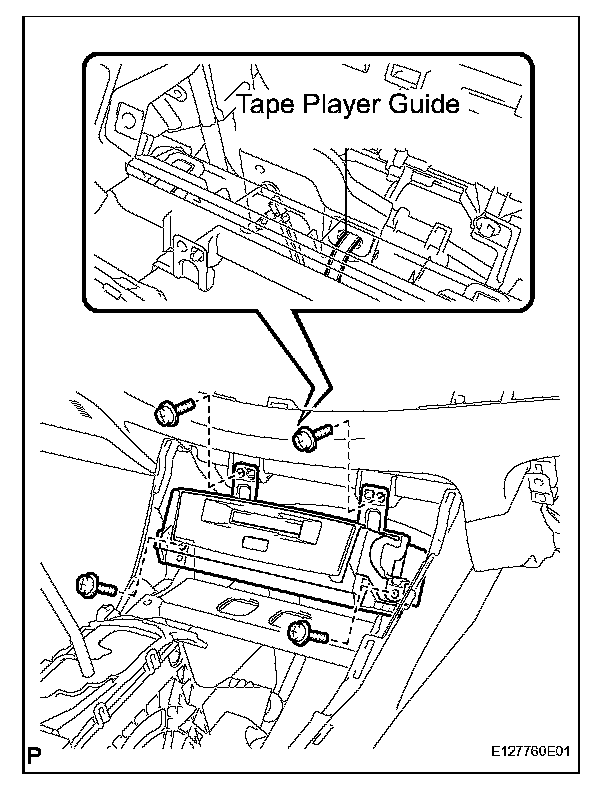 Tape Player Guide

P

E127760E01