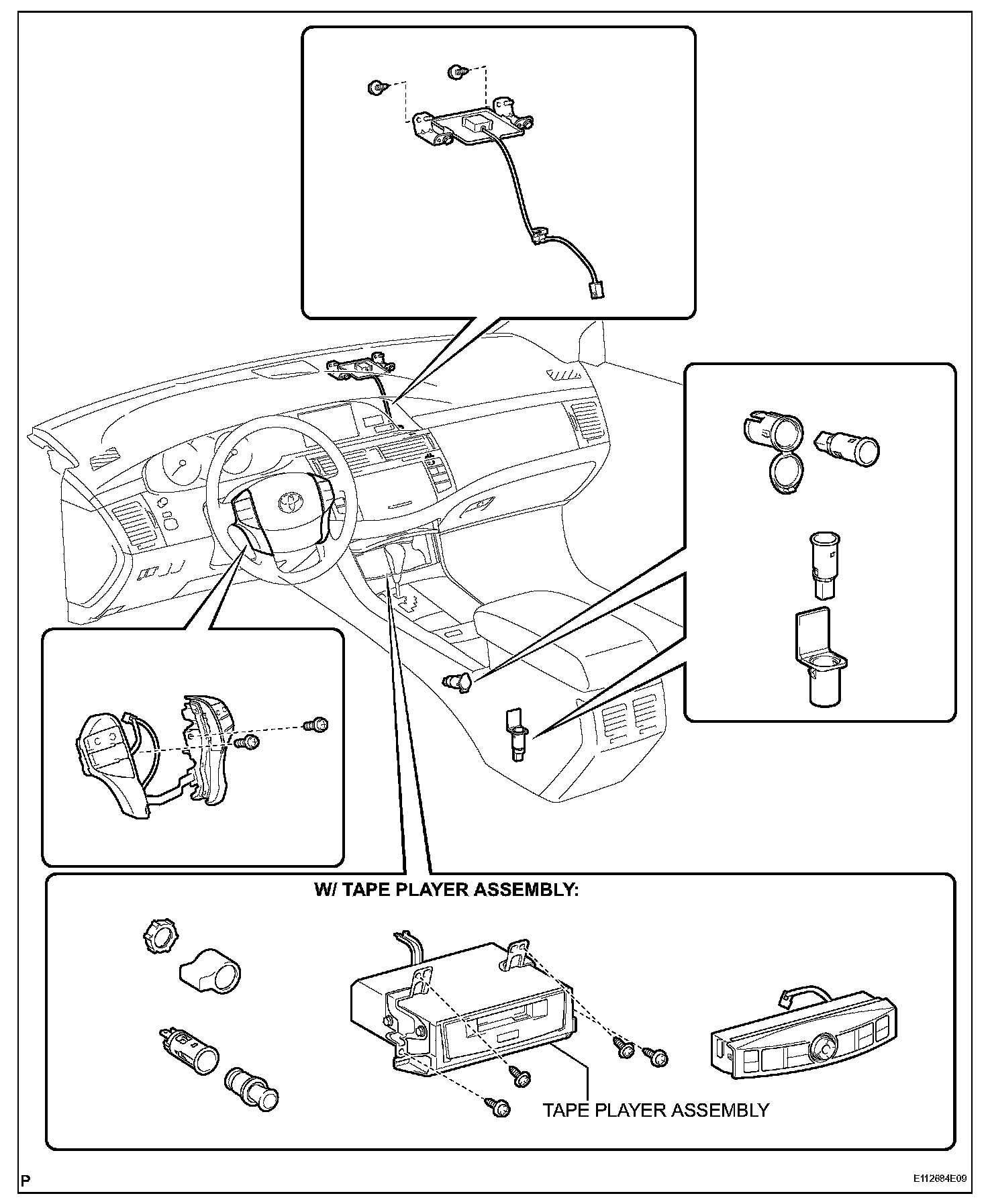 W/ TAPE PLAYER ASSEMBLY:

TAPE PLAYER ASSEMBLY

P

E112684E09