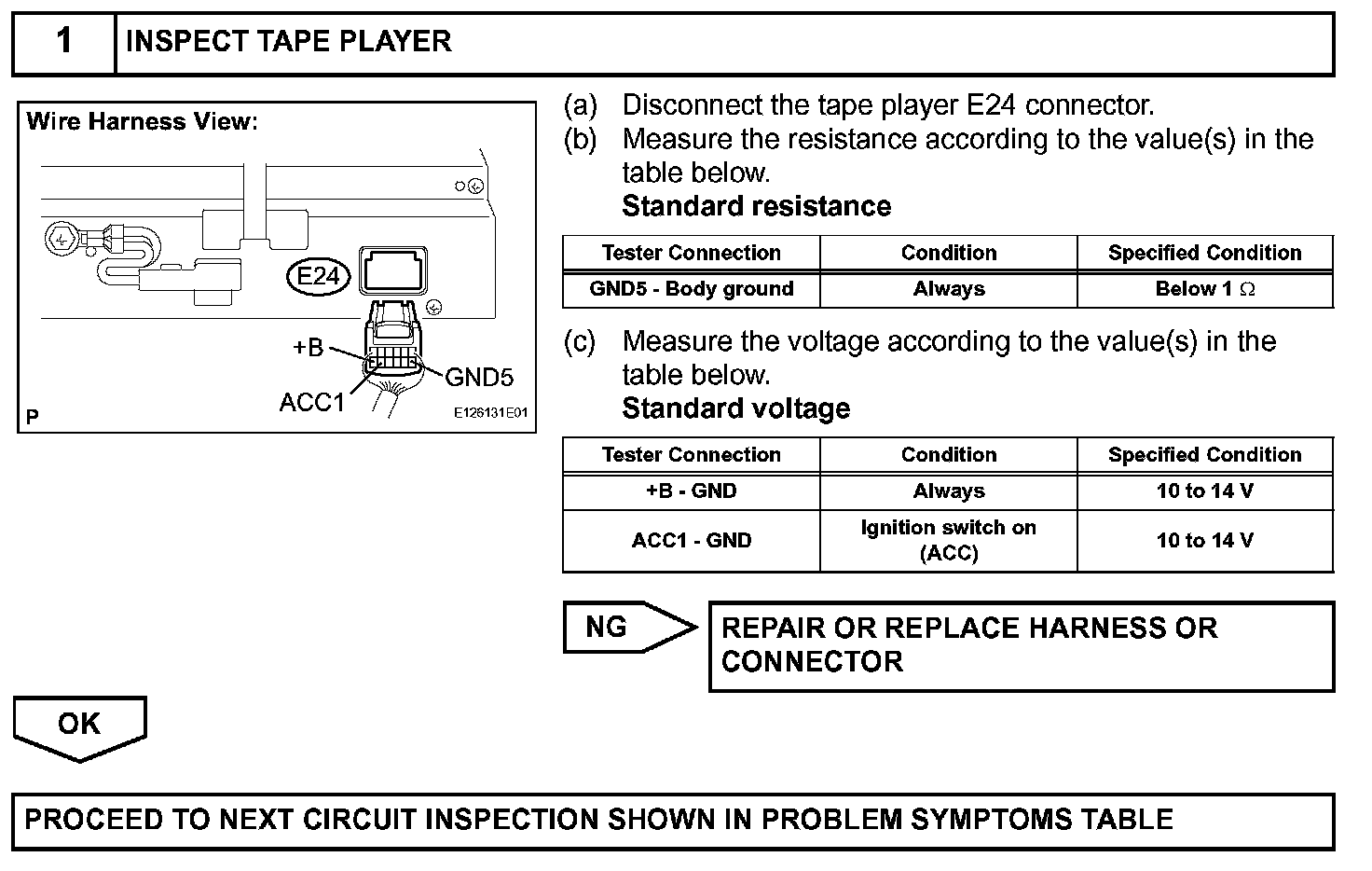 1 INSPECT TAPE PLAYER

Wire Harness View:

E24

+B

ACC1

GND5

P

E126131E01

(a) Disconnect the tape player E24 connector.
(b) Measure the resistance according to the value(s) in the table below.
Standard resistance

| Tester Connection | Condition | Specified Condition |
|---|---|---|
| GND5 - Body ground | Always | Below 1 $\Omega$ |

(c) Measure the voltage according to the value(s) in the table below.
Standard voltage

| Tester Connection | Condition | Specified Condition |
|---|---|---|
| +B - GND | Always | 10 to 14 V |
| ACC1 - GND | Ignition switch on (ACC) | 10 to 14 V |

NG

REPAIR OR REPLACE HARNESS OR CONNECTOR

OK

PROCEED TO NEXT CIRCUIT INSPECTION SHOWN IN PROBLEM SYMPTOMS TABLE