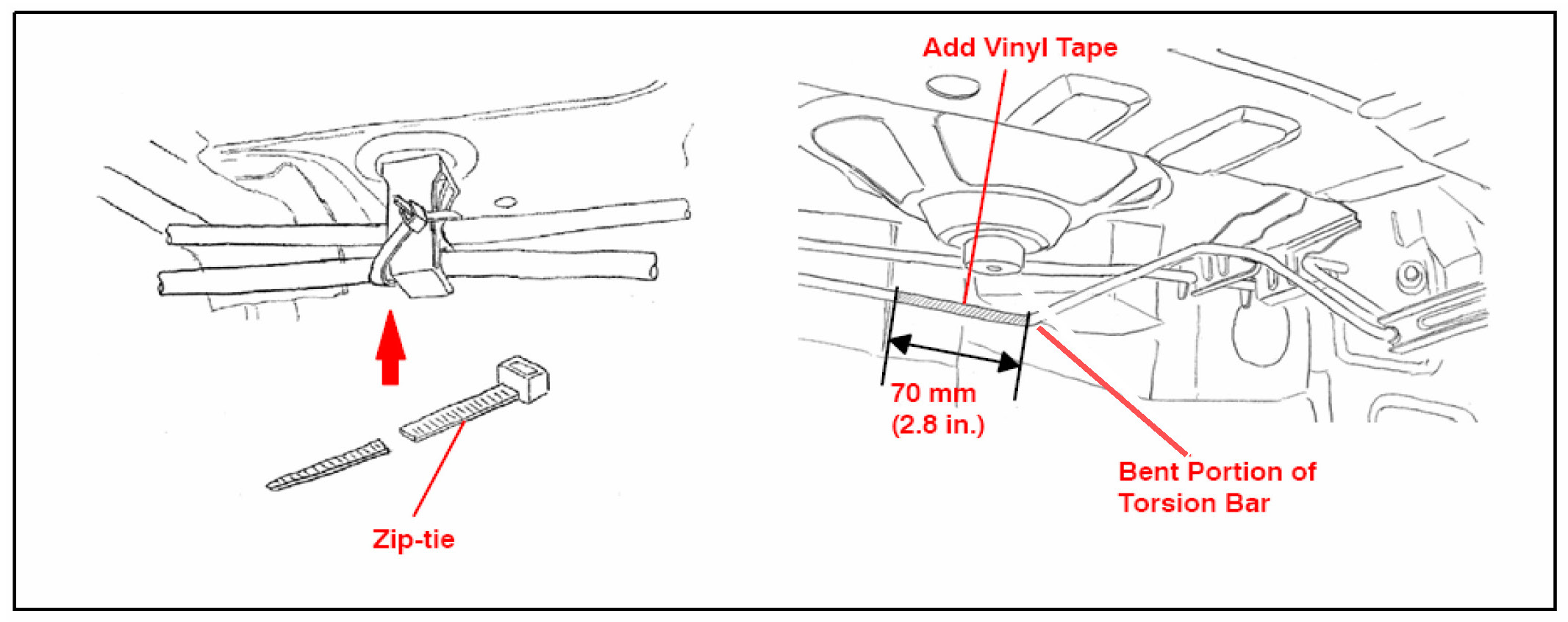 Zip-tie

Add Vinyl Tape

70 mm
(2.8 in.)

Bent Portion of
Torsion Bar